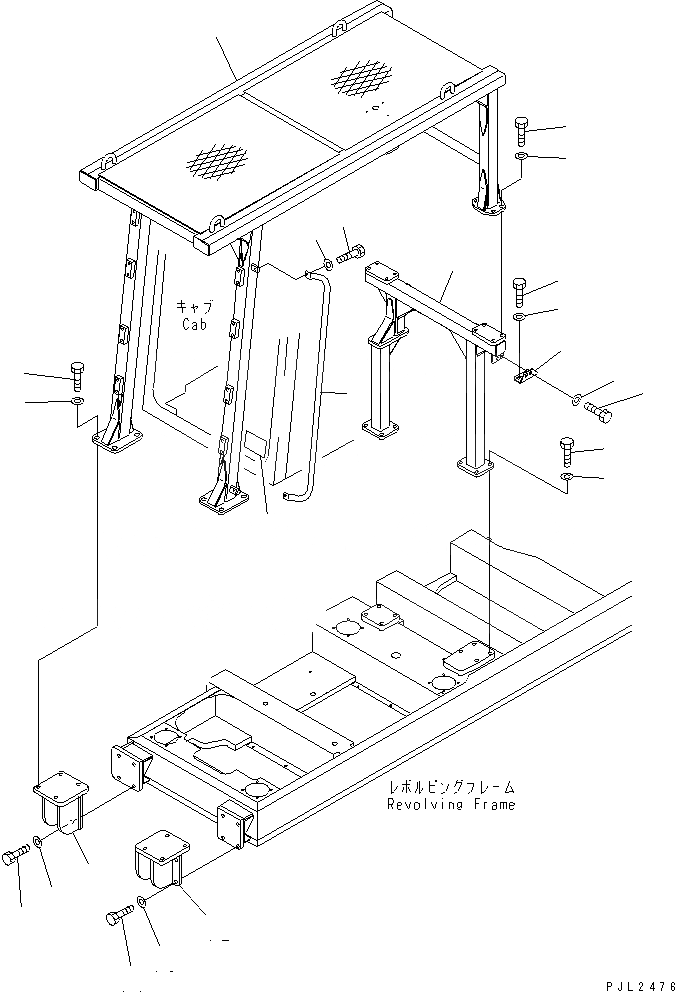 キャブ
Cab

レボルビングフレーム
Revolving Frame

PJL2476