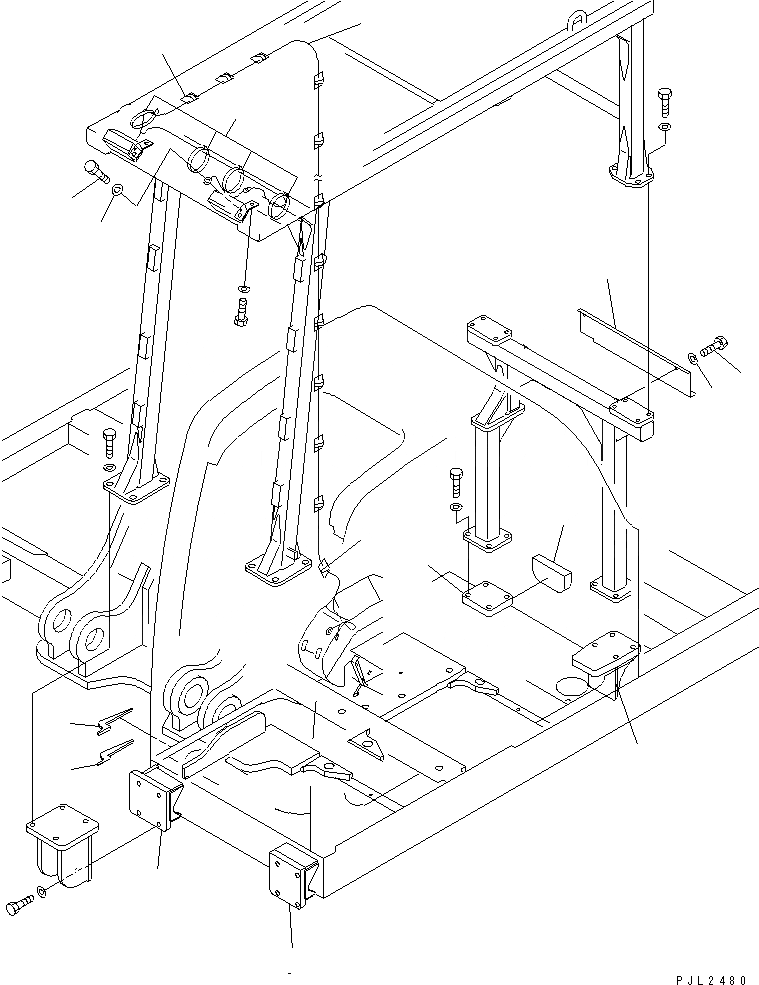 PJL2480