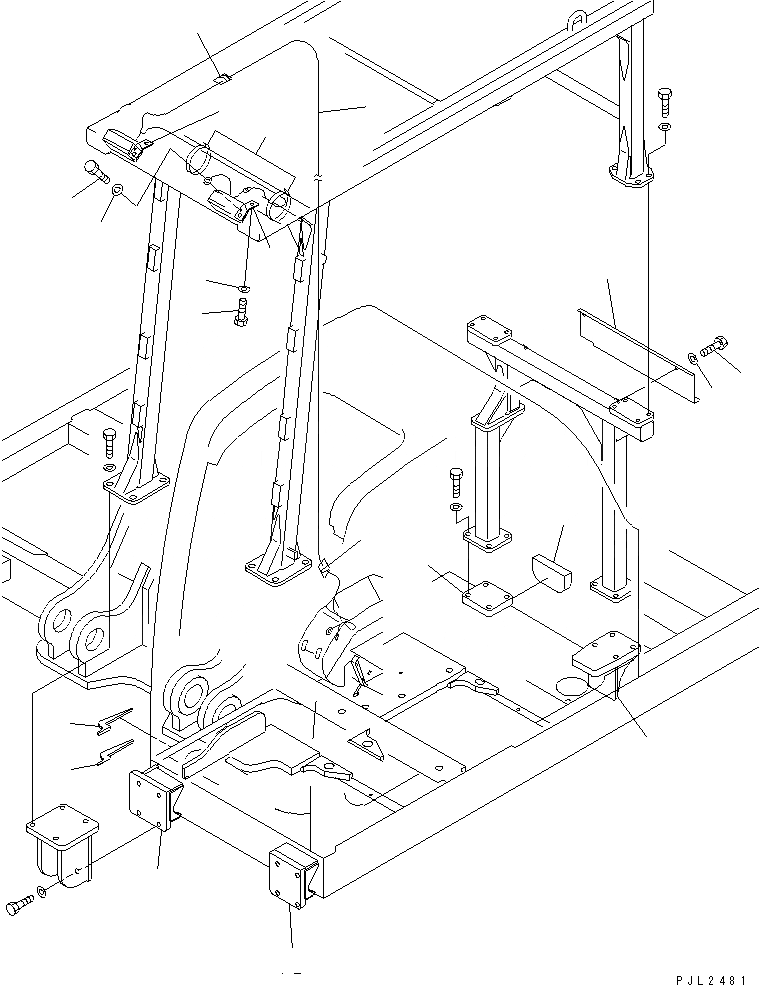 PJL2481