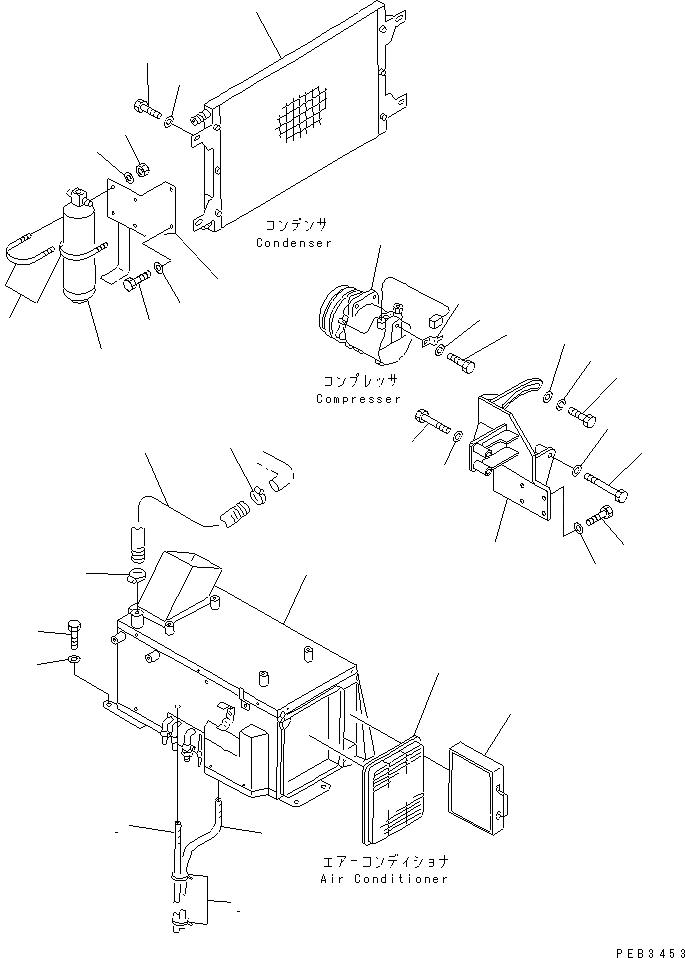 コンデンサ
Condenser

コンプレッサ
Compresser

エアーコンディショナ
Air Conditioner

PEB3453