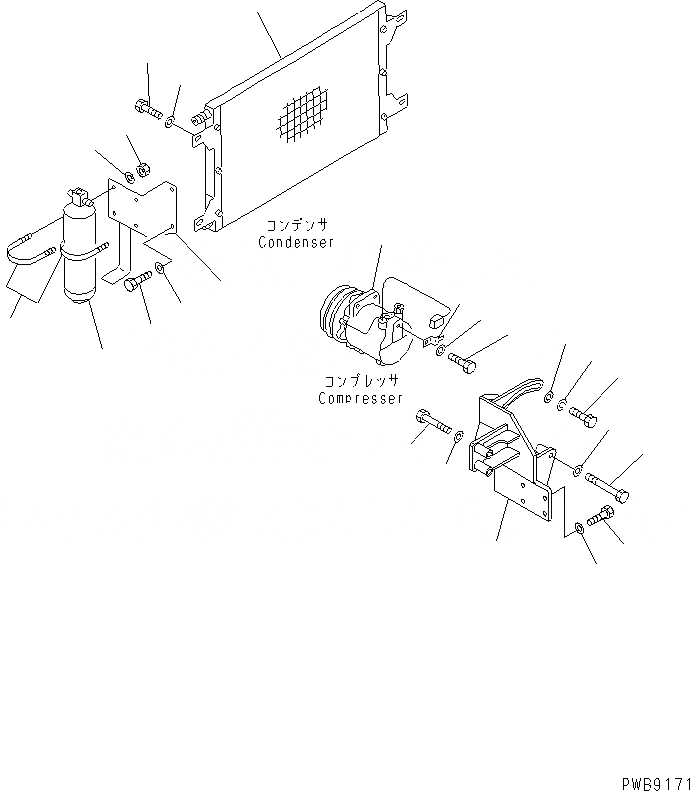 コンデンサ
Condenser

コンプレッサ
Compresser

PWB9171