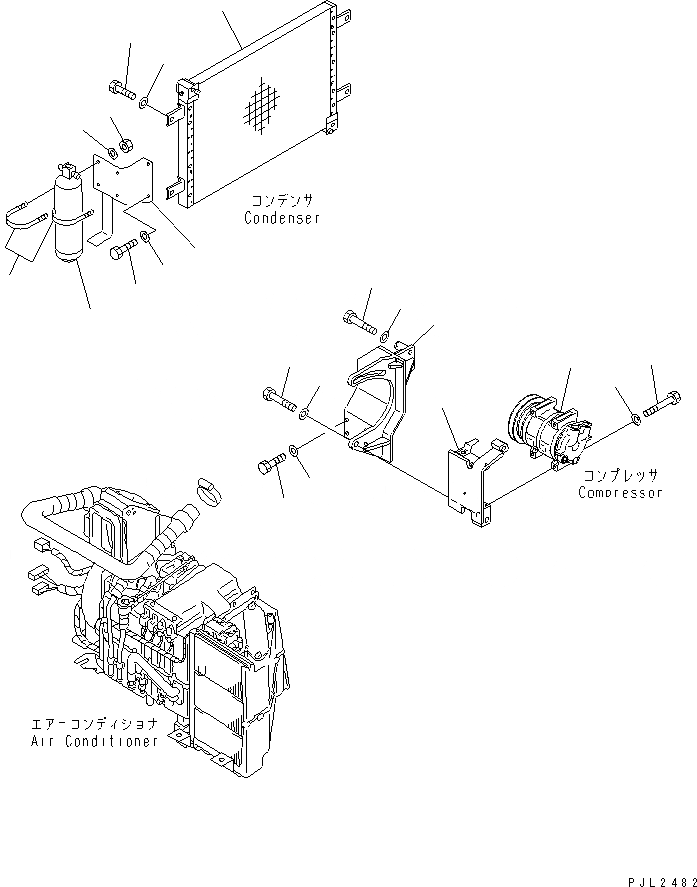 コンデンサ
Condenser

コンプレッサ
Compressor

エアーコンディショナ
Air Conditioner

PJL2482