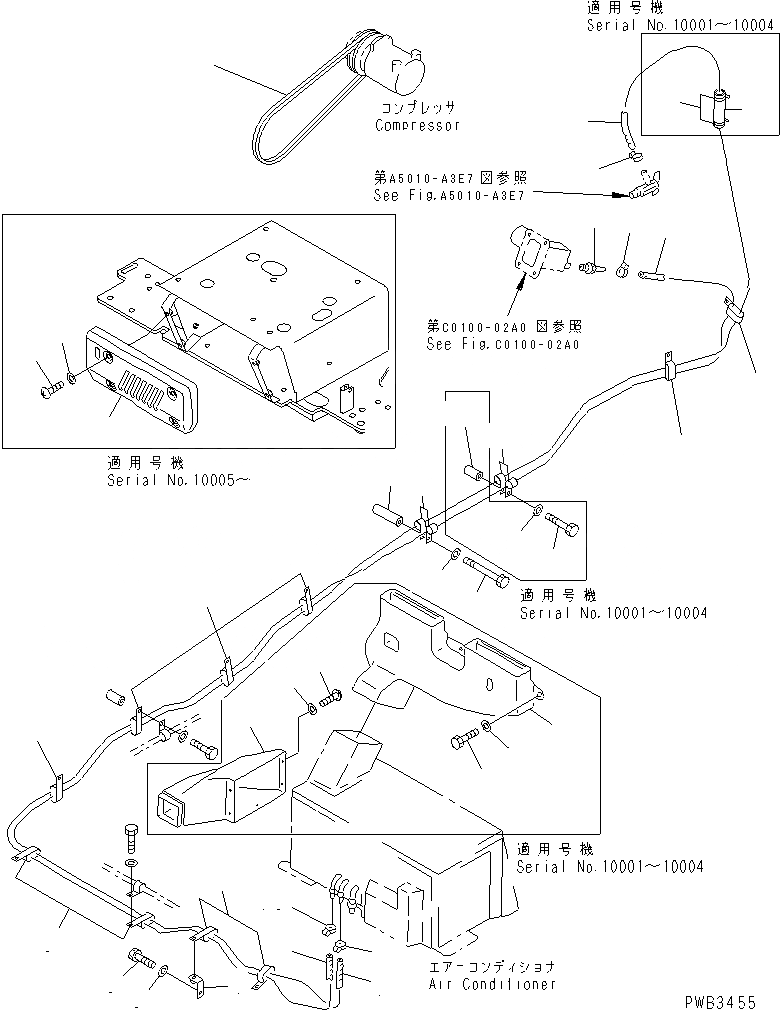 適用号機
Serial No.10001～10004

コンプレッサ
Compressor

第A5010-A3E7図参照
See Fig.A5010-A3E7

第C0100-02A0図参照
See Fig.C0100-02A0

適用号機
Serial No.10005～

適用号機
Serial No.10001～10004

適用号機
Serial No.10001～10004

エアーコンディショナ
Air Conditioner

PWB3455