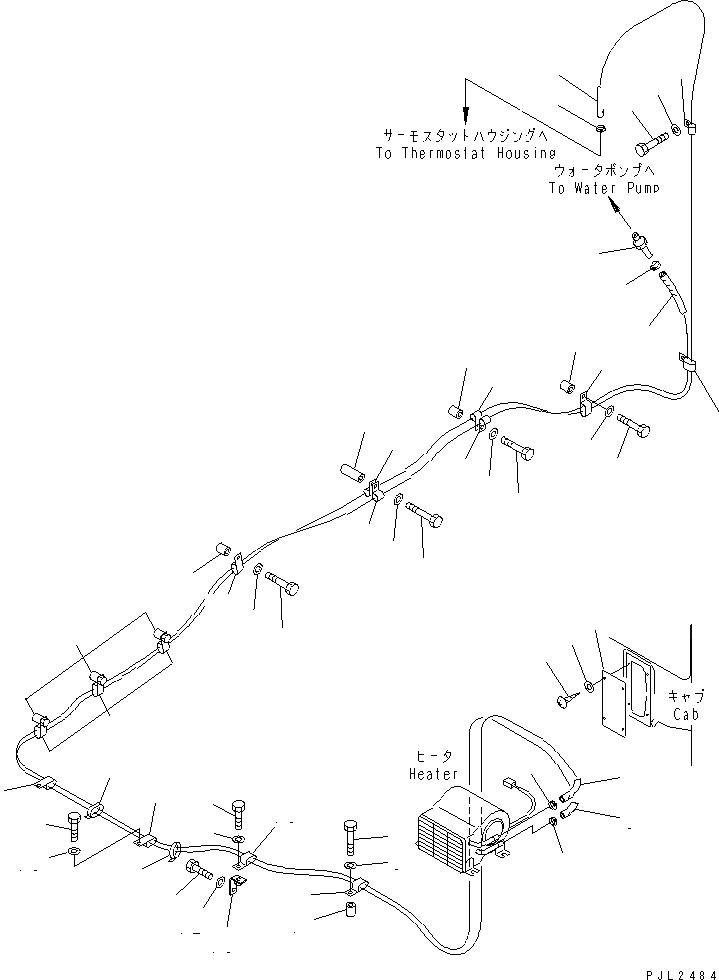 サーモスタットハウジングへ
To Thermostat Housing

ウォータポンプへ
To Water Pump

キャブ
Cab

ヒータ
Heater

PJL2484