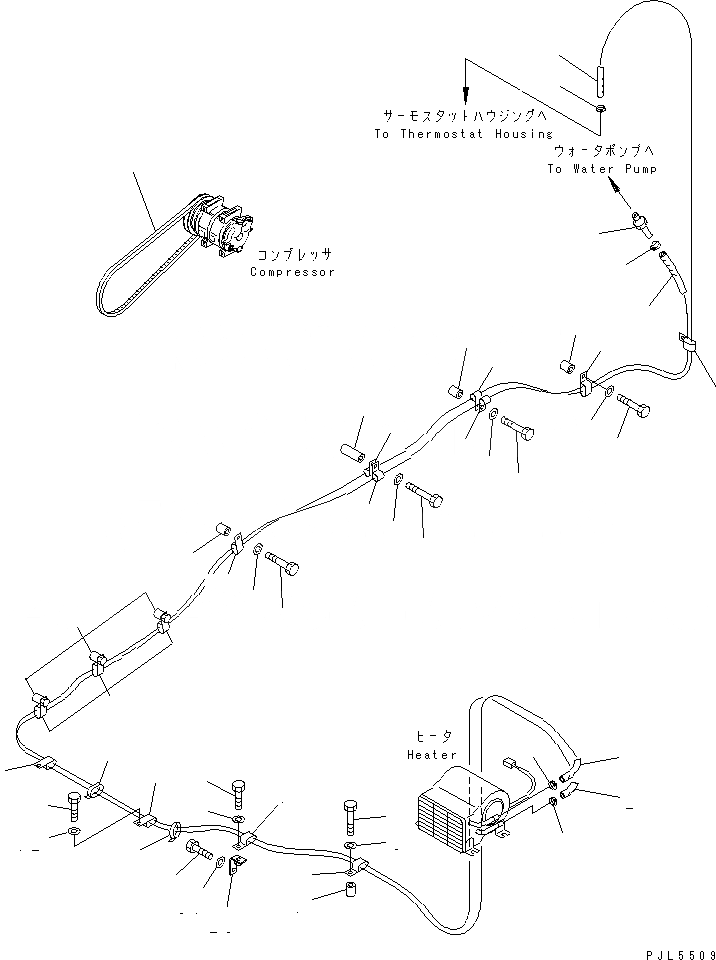 サーモスタットハウジングへ
To Thermostat Housing

ウォータポンプへ
To Water Pump

コンプレッサ
Compressor

ヒータ
Heater

PJL5509