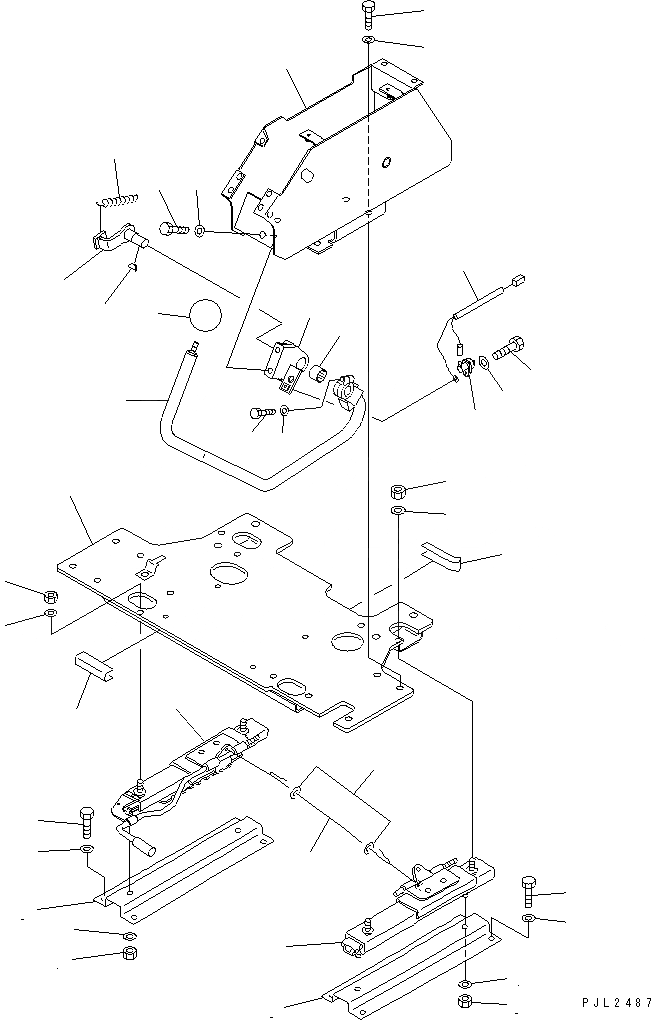 PJL2487