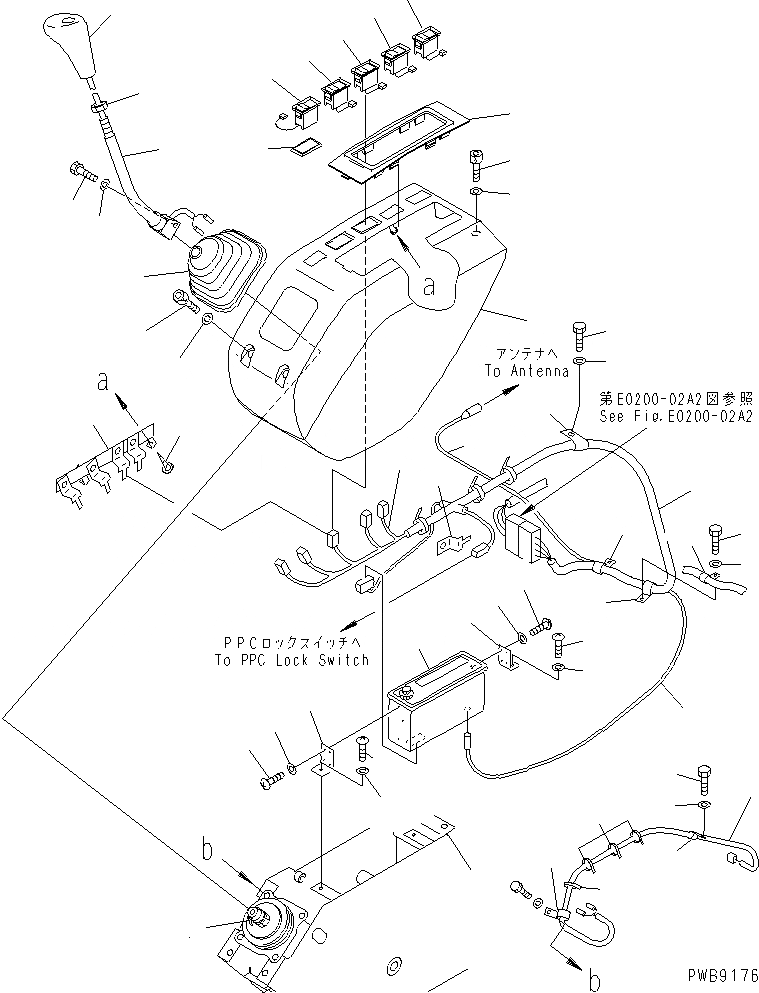 a

a

アンテナへ
To Antenna

第E0200-02A2図参照
See Fig.E0200-02A2

PPCロックスイッチへ
To PPC Lock Switch

b

b

PWB9176