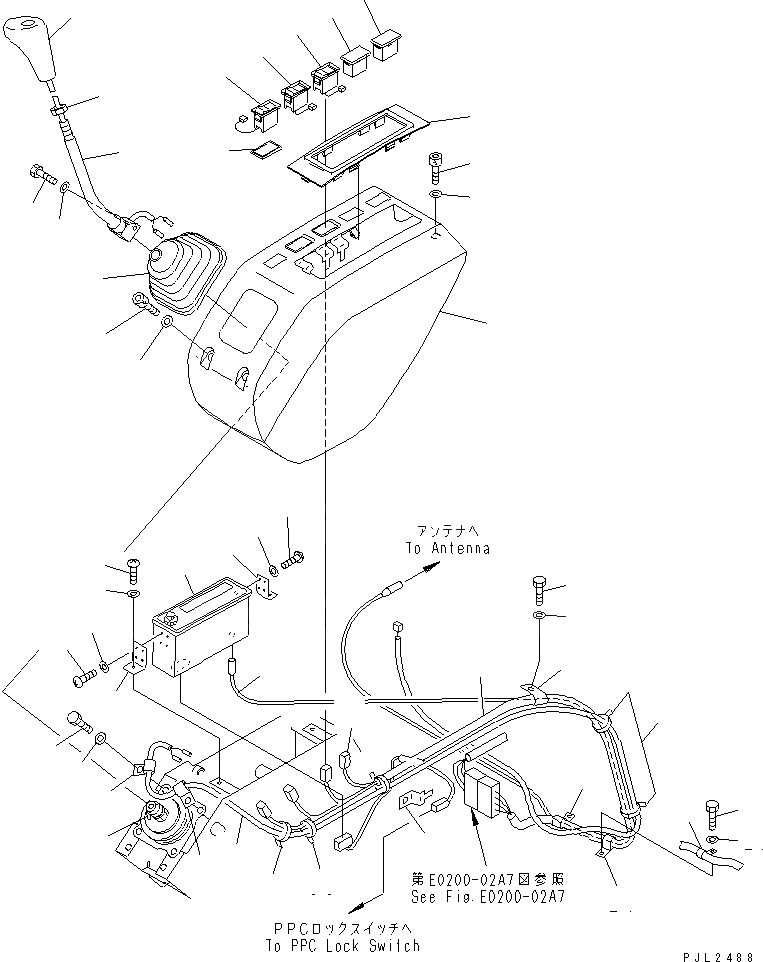 アンテナへ
To Antenna

第E0200-02A7図参照
See Fig.E0200-02A7

PPCロックスイッチへ
To PPC Lock Switch

PJL2488