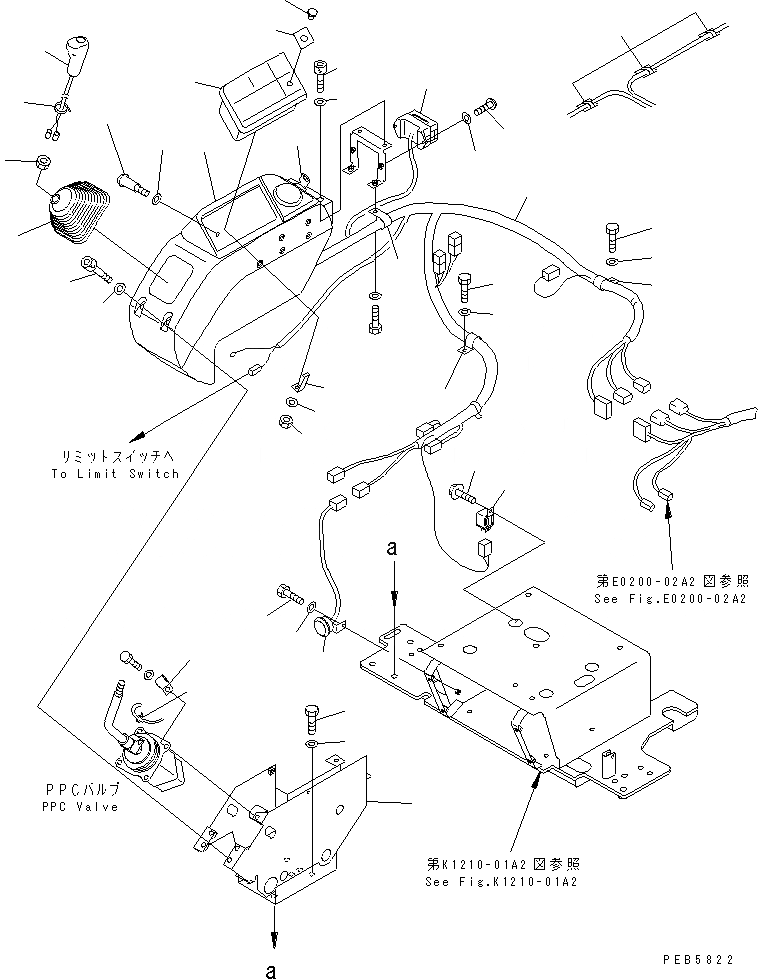 リミットスイッチへ
To Limit Switch

a

第E0200-02A2 図参照
See Fig.E0200-02A2

PPCバルブ
PPC Valve

第K1210-01A2 図参照
See Fig.K1210-01A2

a

PEB5822