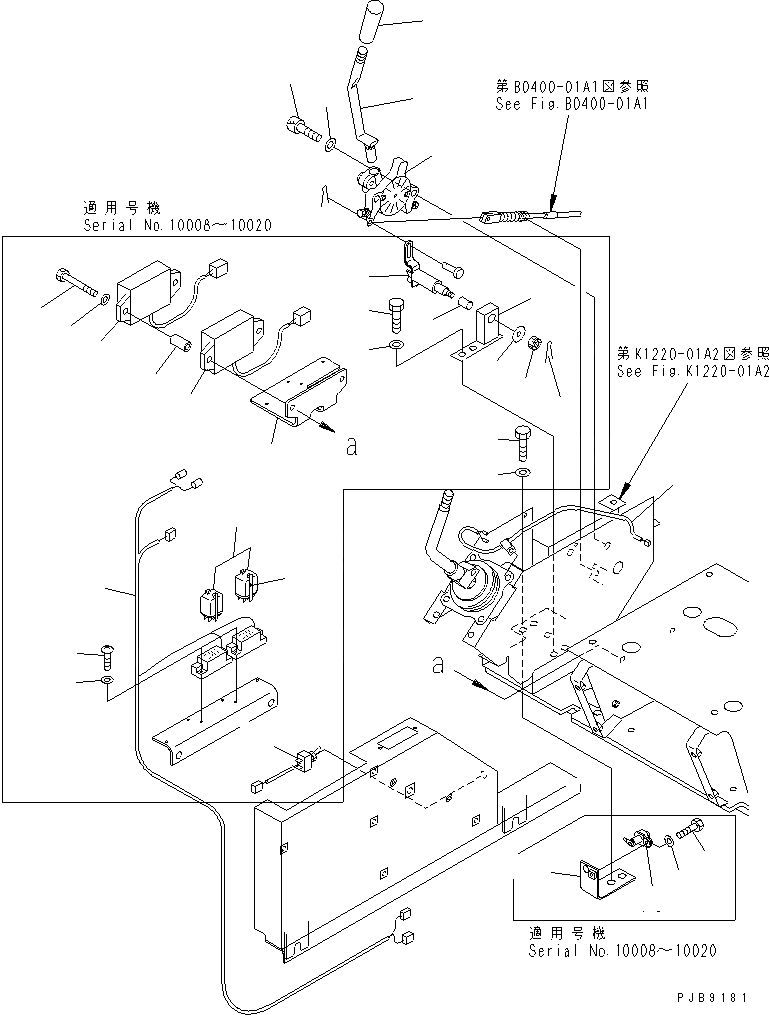 第B0400-01A1図参照
See Fig.B0400-01A1

適用号機
Serial No.10008~10020

第K1220-01A2図参照
See Fig.K1220-01A2

a

a

適用号機
Serial No.10008~10020

PJB9181