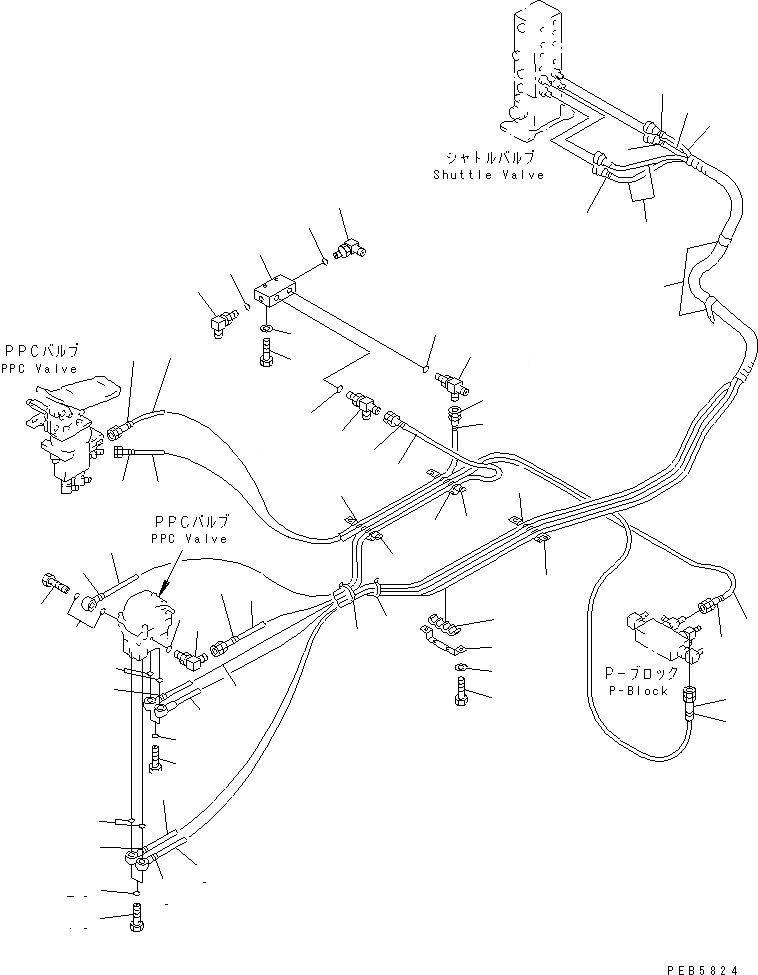 シャトルバルブ
Shuttle Valve

PPCバルブ
PPC Valve

PPCバルブ
PPC Valve

P-ブロック
P-Block

PEB5824