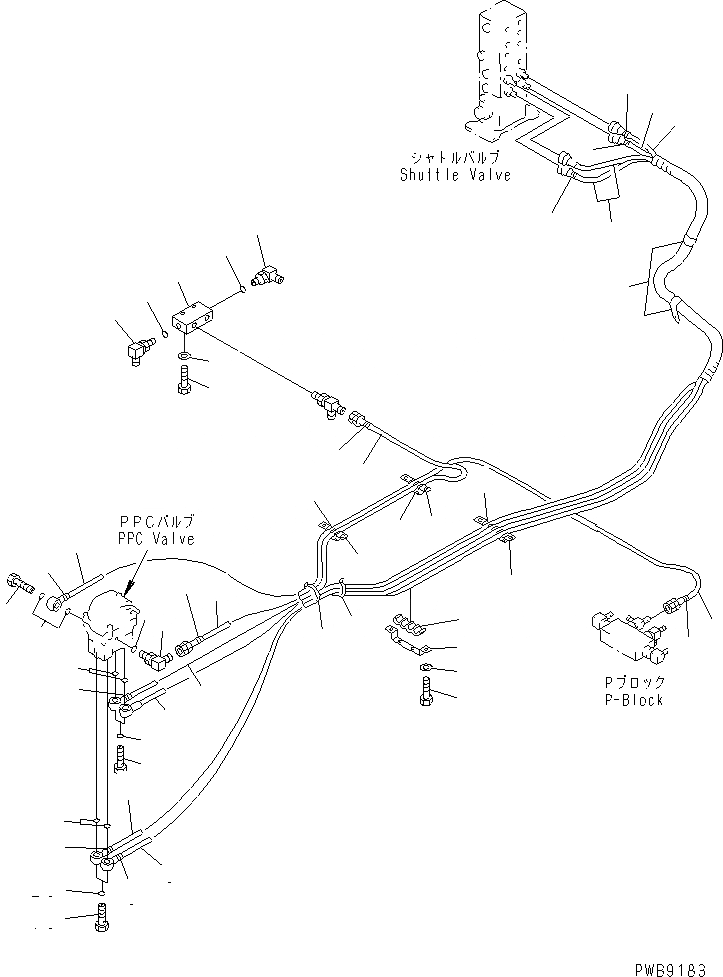 シャトルバルブ
Shuttle Valve

PPCバルブ
PPC Valve

Pブロック
P-Block

PWB9183