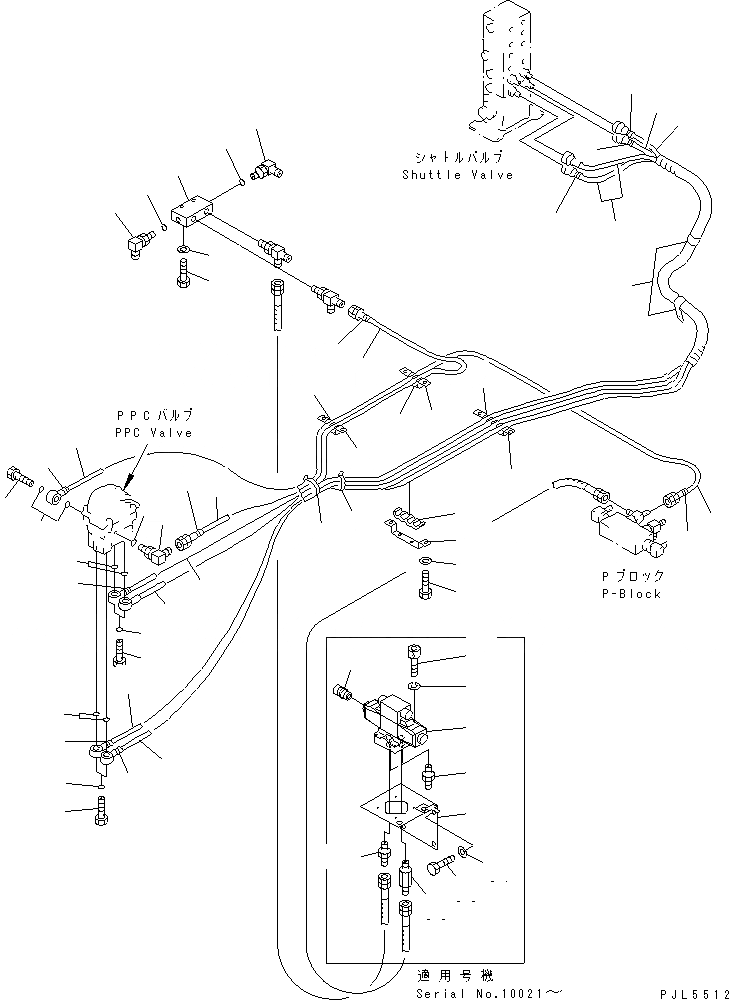 シャトルバルブ
Shuttle Valve

PPCバルブ
PPC Valve

Pブロック
P-Block

適用号機
Serial No.10021～

PJL5512