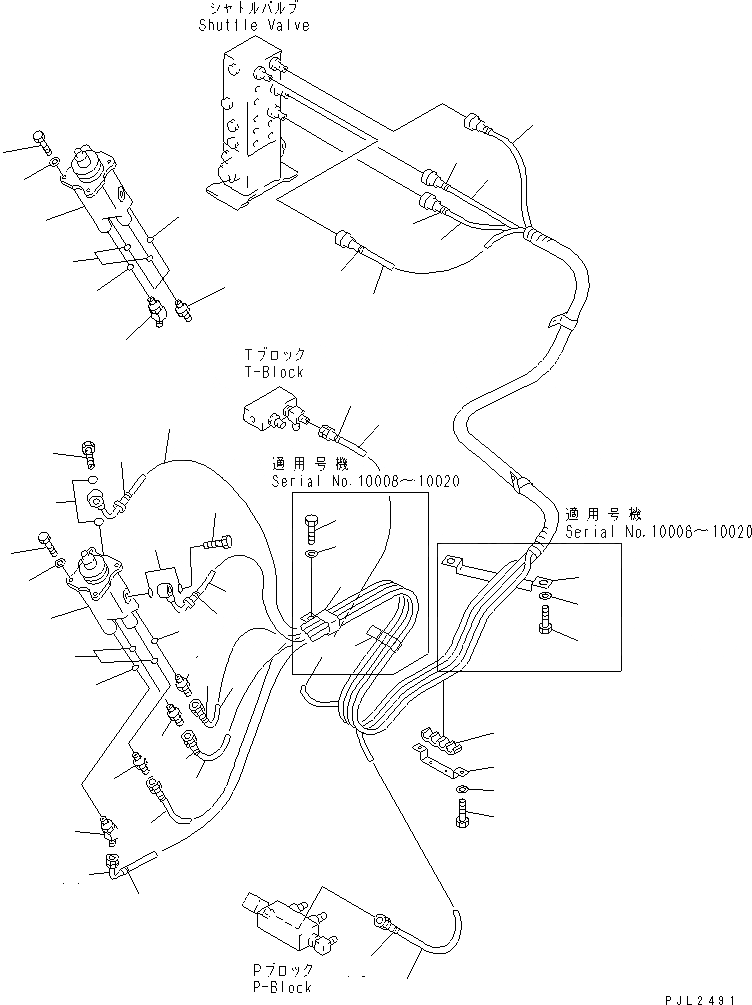 シャトルバルブ
Shuttle Valve

Tブロック
T-Block

適用号機
Serial No.10008～10020

適用号機
Serial No.10006～10020

Pブロック
P-Block

PJL2491