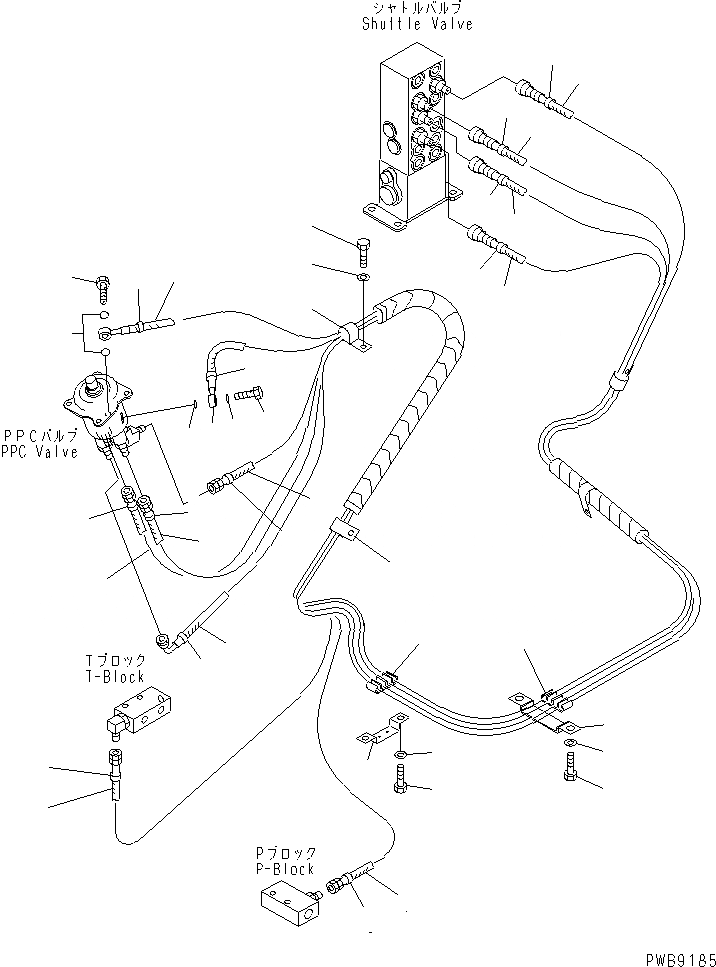 シャトルバルブ
Shuttle Valve

PPCバルブ
PPC Valve

Tブロック
T-Block

Pブロック
P-Block

PWB9185