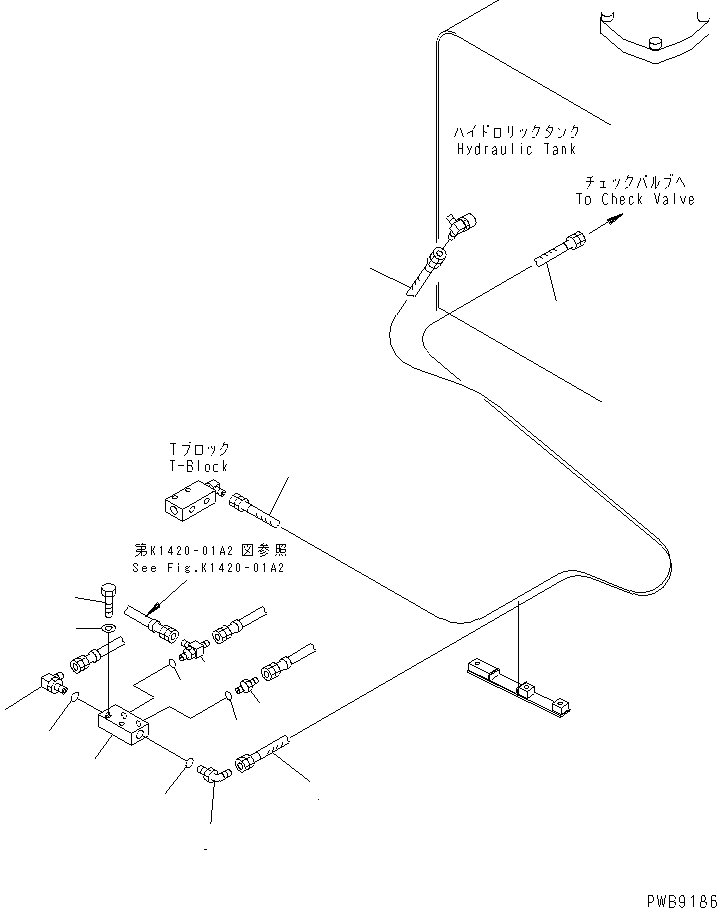 ハイドロリックタンク
Hydraulic Tank

チェックバルブへ
To Check Valve

Tブロック
T-Block

第K1420-01A2 図参照
See Fig.K1420-01A2

PWB9186