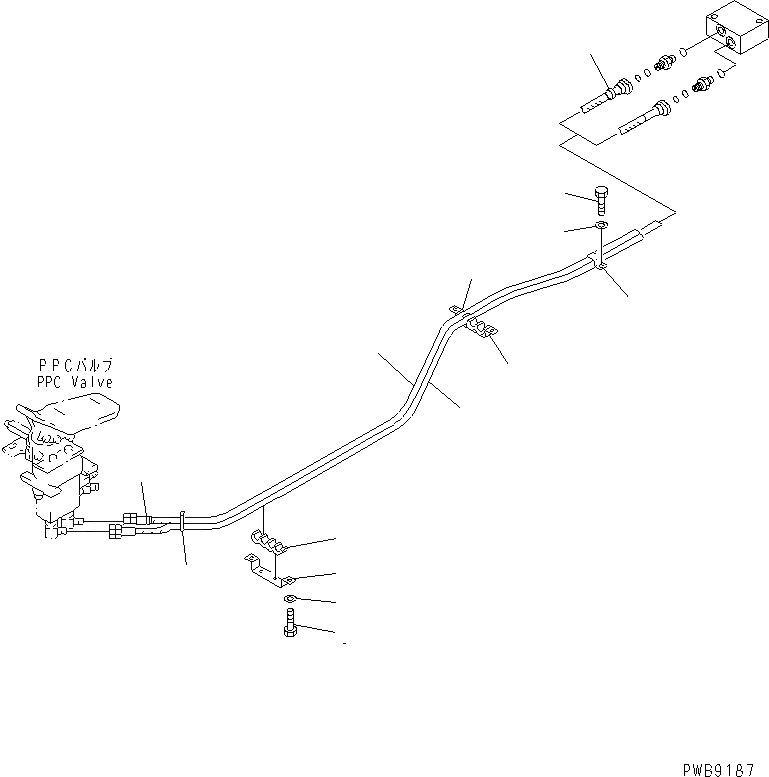 PPCバルブ
PPC Valve

PWB9187