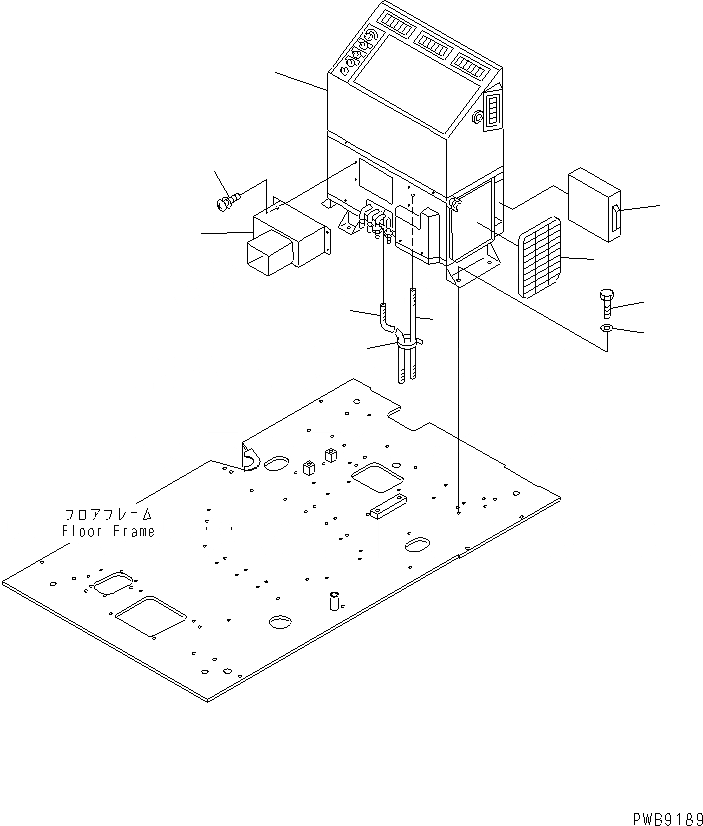 フロアフレーム
Floor Frame

PWB9189