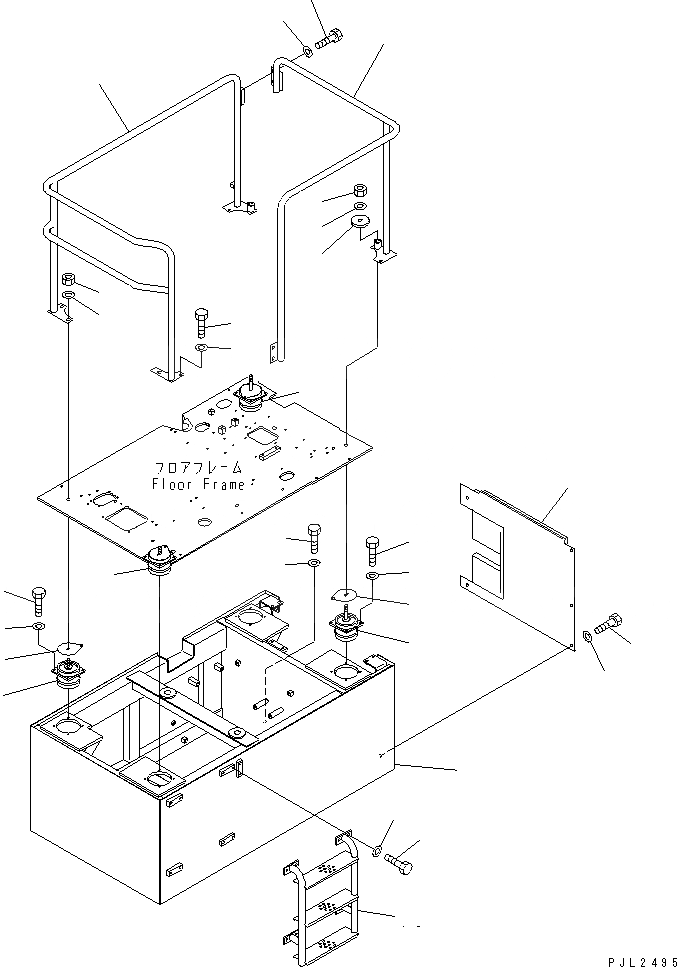 フロアフレーム
Floor Frame

PJL2495