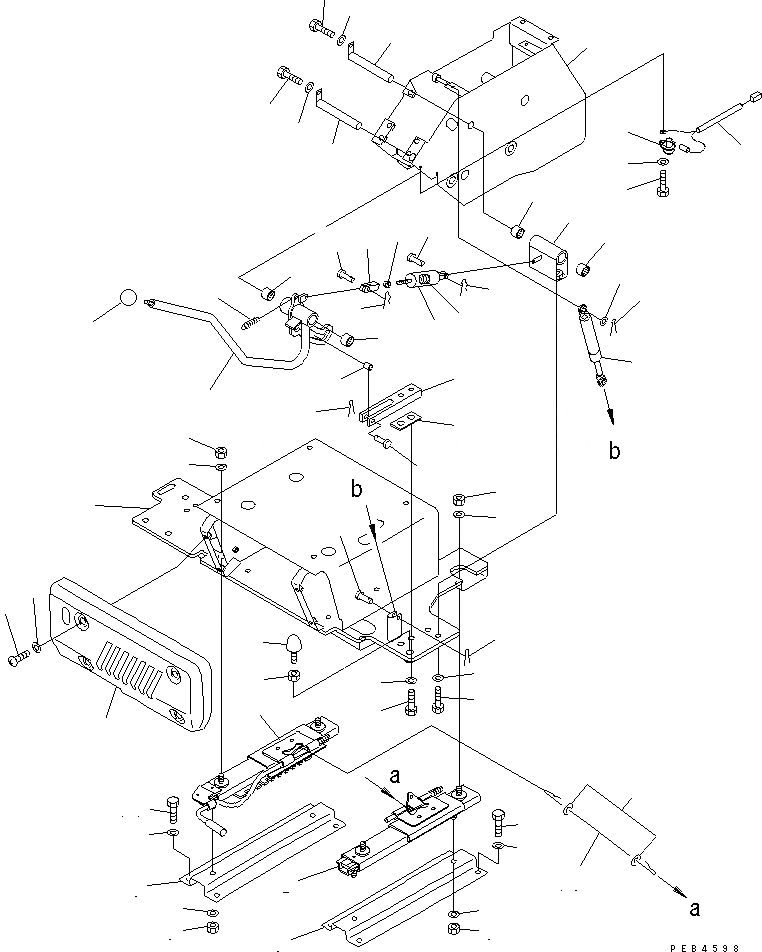 b
b
a
a
PEB4598