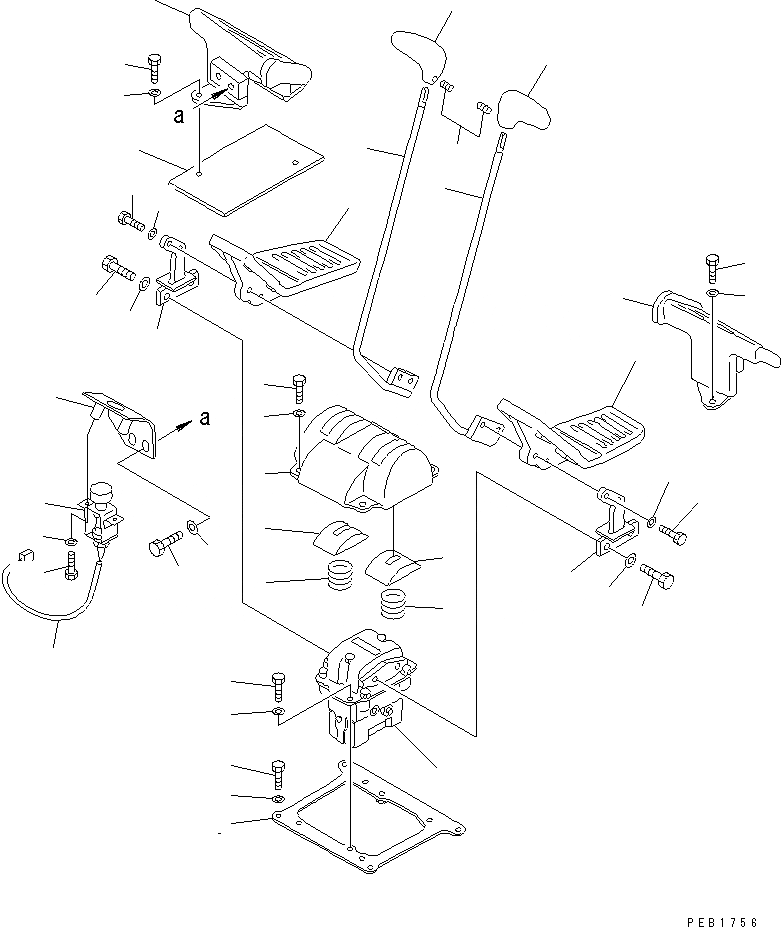 a
a
PEB1756