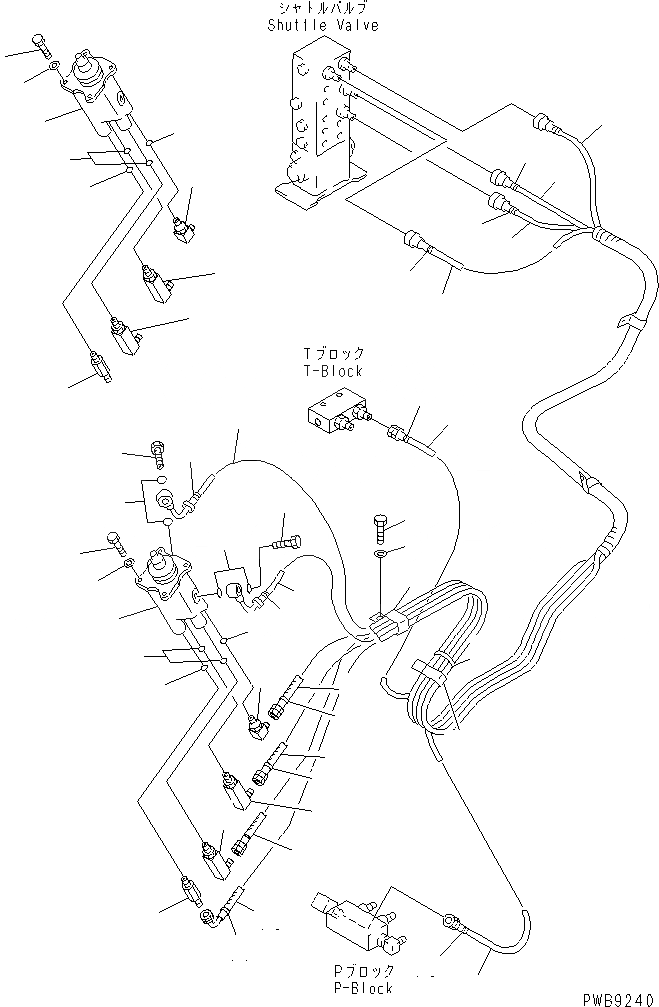 シャトルバルブ
Shuttle Valve

Tブロック
T-Block

Pブロック
P-Block

PWB9240