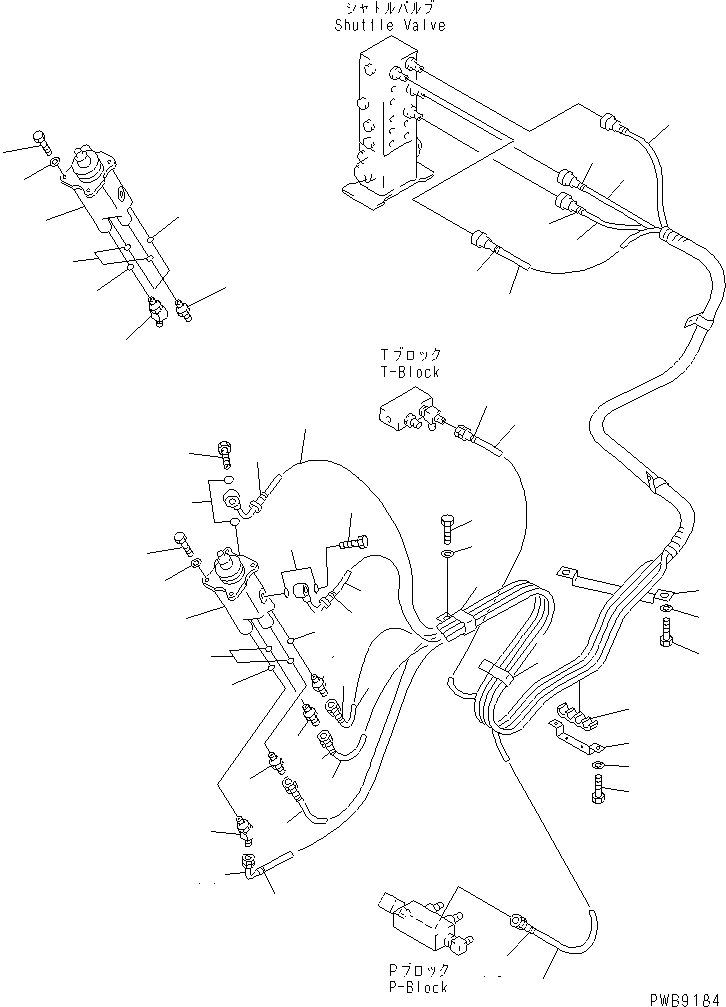 シャトルバルブ
Shuttle Valve

Tブロック
T-Block

Pブロック
P-Block

PWB9184