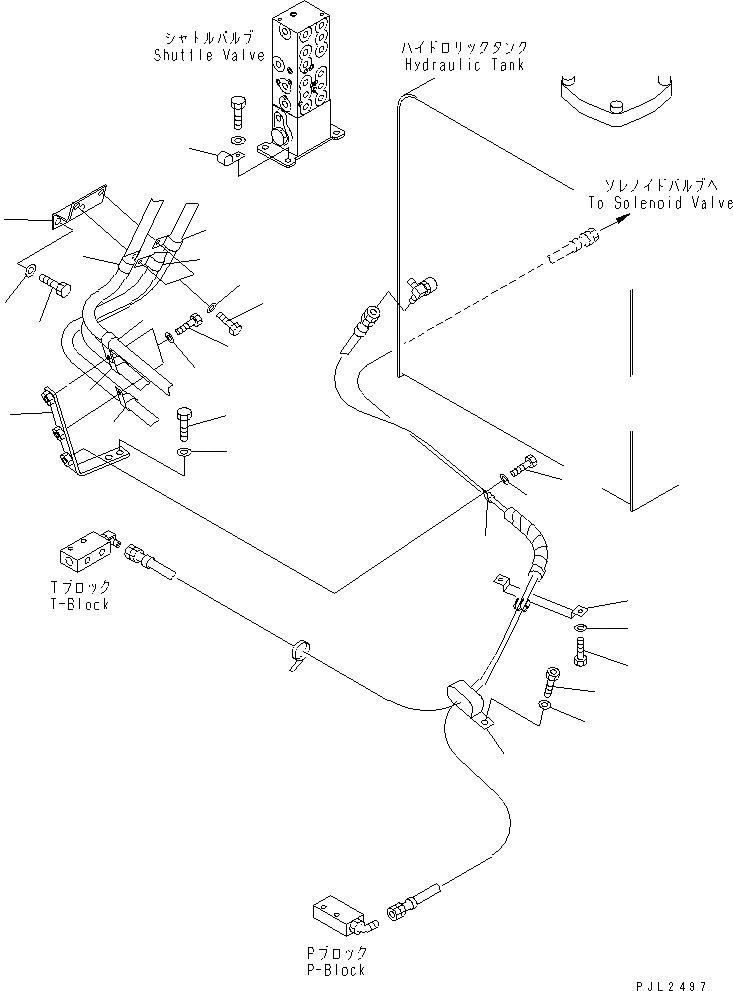 シャトルバルブ
Shuttle Valve

ハイドロリックタンク
Hydraulic Tank

ソレノイドバルブへ
To Solenoid Valve

Tブロック
T-Block

Pブロック
P-Block

PJL2497