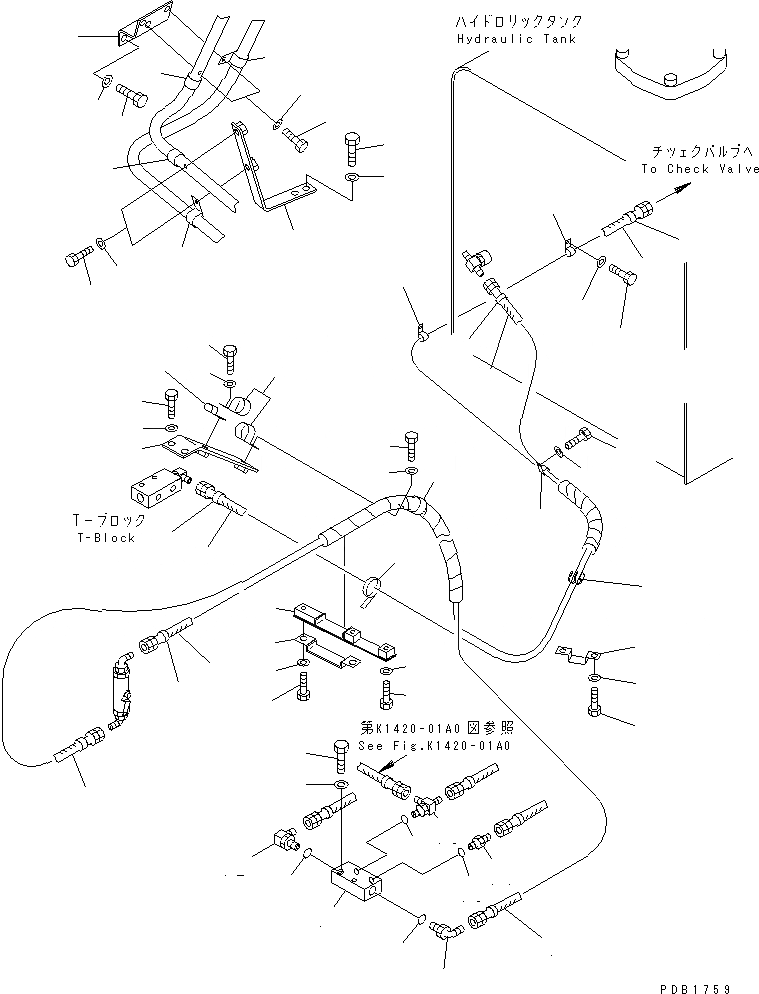 ハイドロリックタンク
Hydraulic Tank

チェックバルブへ
To Check Valve

T-ブロック
T-Block

第K1420-01A0図参照
See Fig.K1420-01A0

PDB1759