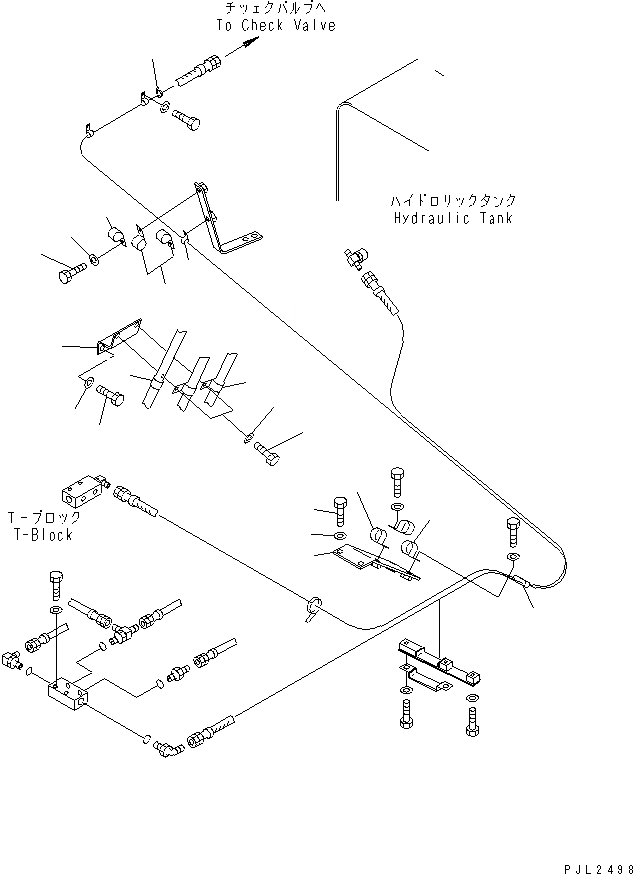 チェックバルブへ
To Check Valve

ハイドロリックタンク
Hydraulic Tank

T-ブロック
T-Block

PJL2498