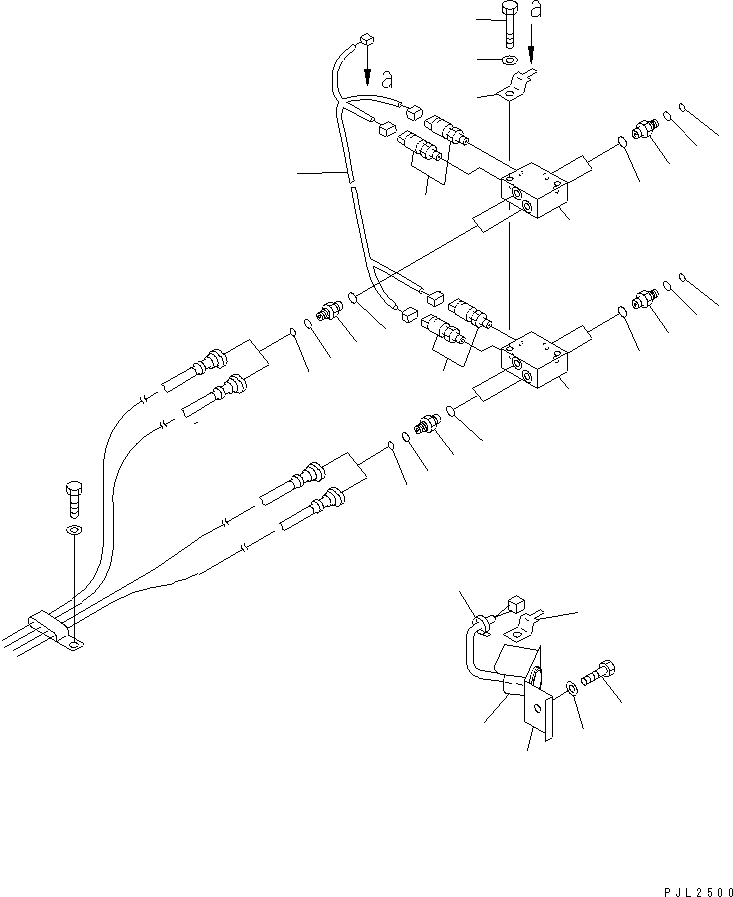 a
a
PJL2500