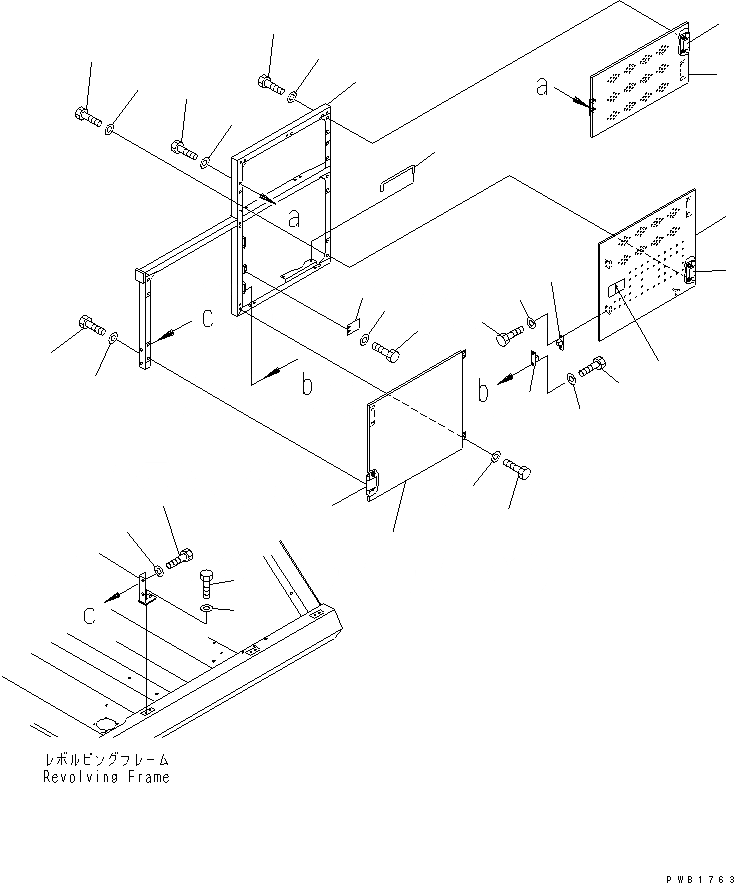 a
a
c
b
b
c
レボルビングフレーム
Revolving Frame
PWB1763