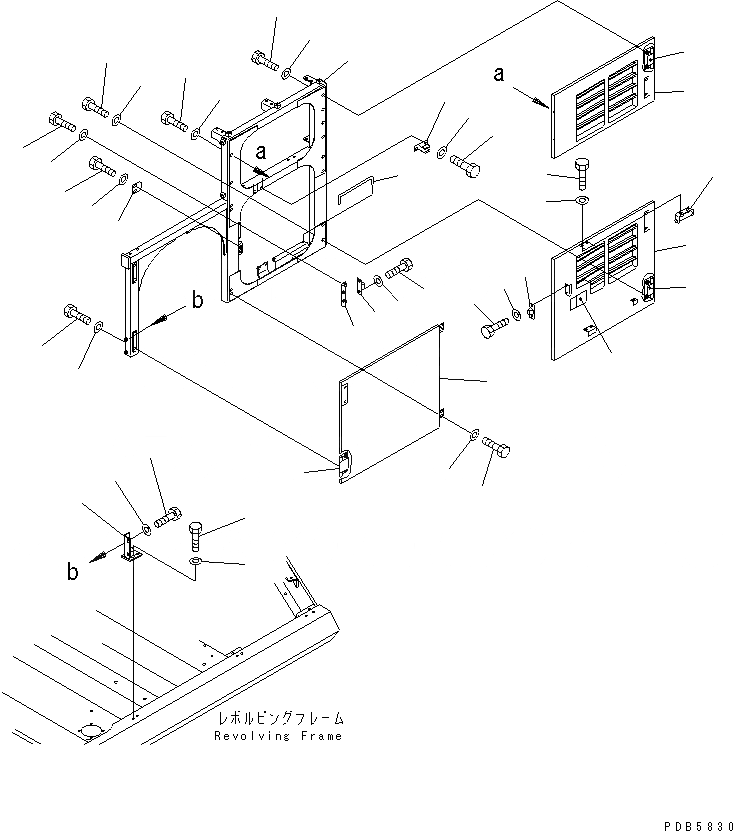 a
a
b
b
レボルビングフレーム
Revolving Frame
PDB5830