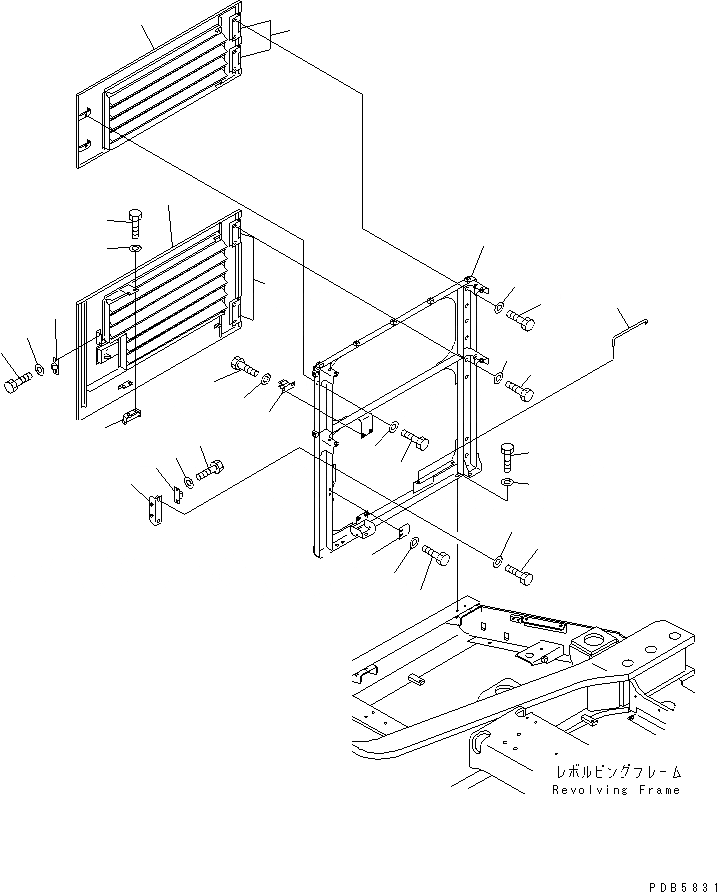 レボルビングフレーム
Revolving Frame

PDB5831