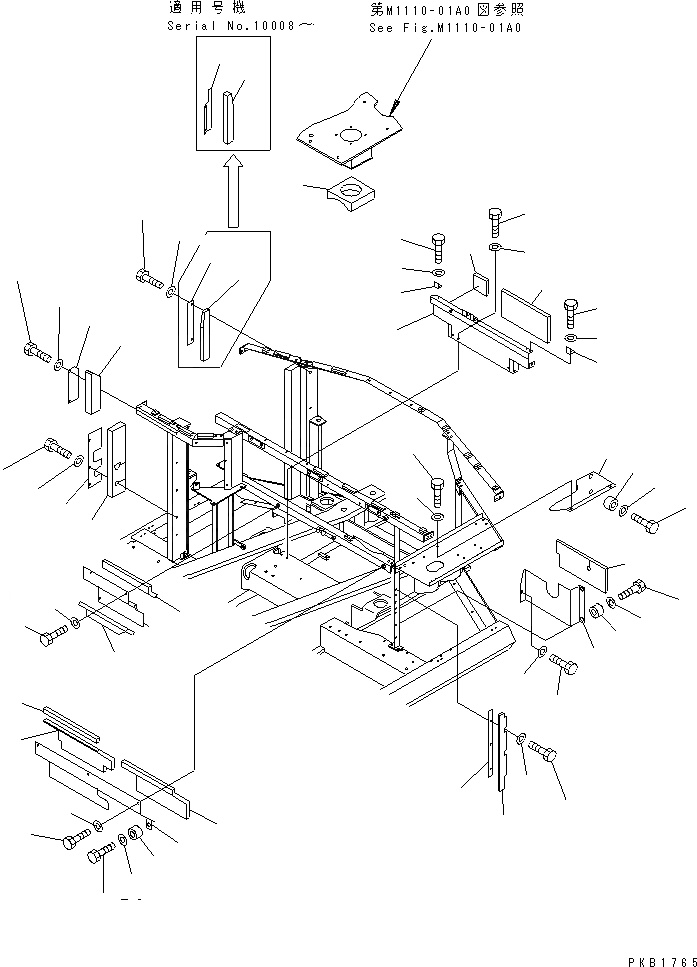 適用号機
Serial No.10008～

第M1110-01A0図参照
See Fig.M1110-01A0

PKB1765