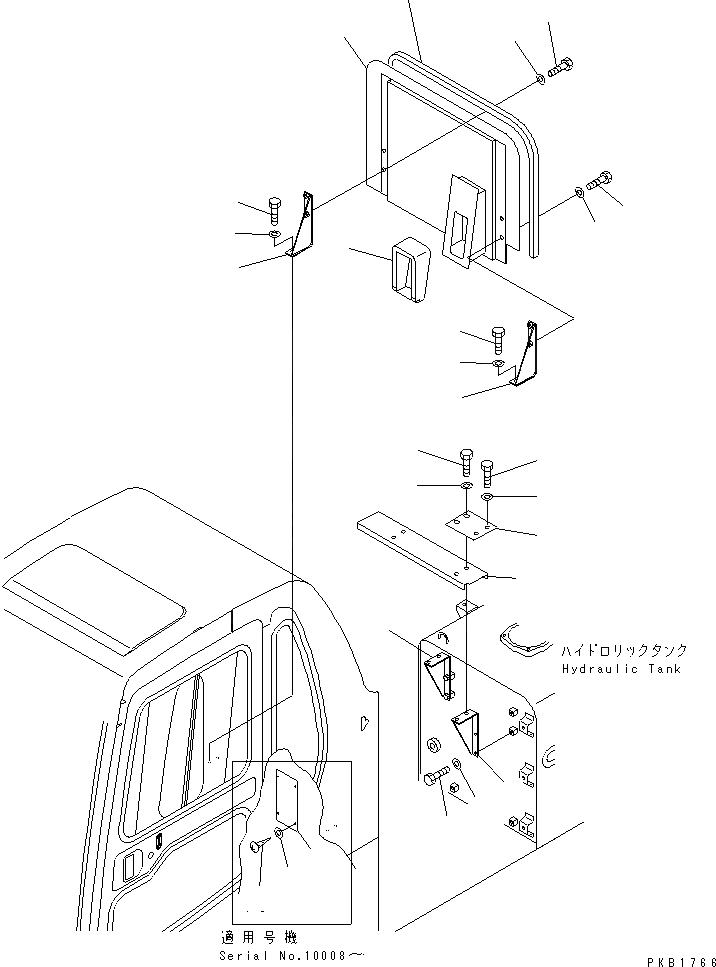 ハイドロリックタンク
Hydraulic Tank

適用号機
Serial No.10008～

PKB1766