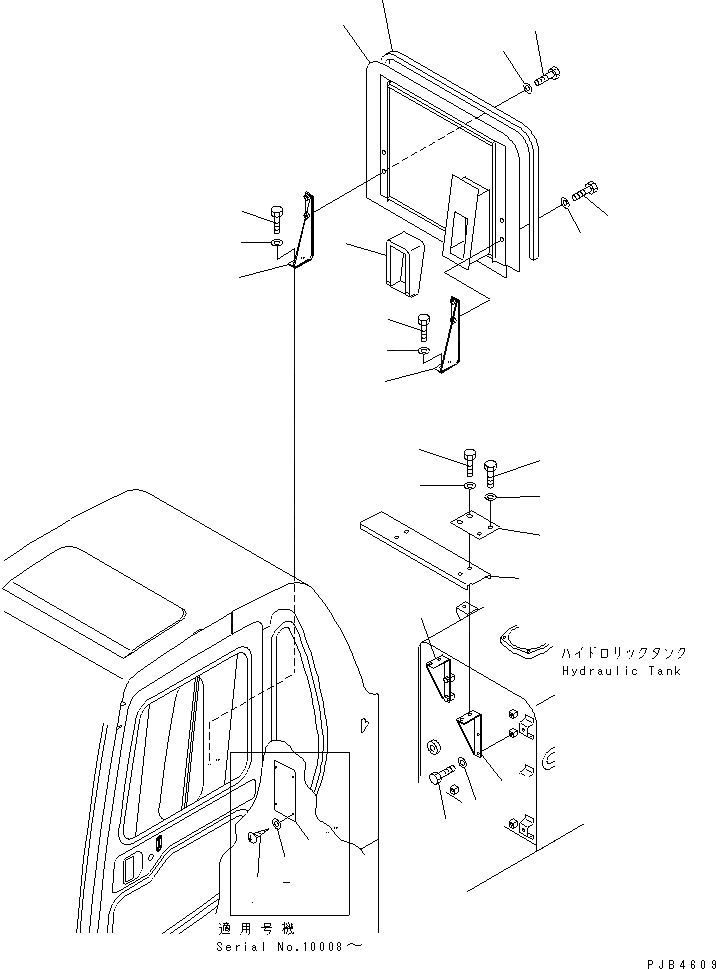 ハイドロリックタンク
Hydraulic Tank

適用号機
Serial No.10008～

PJB4609