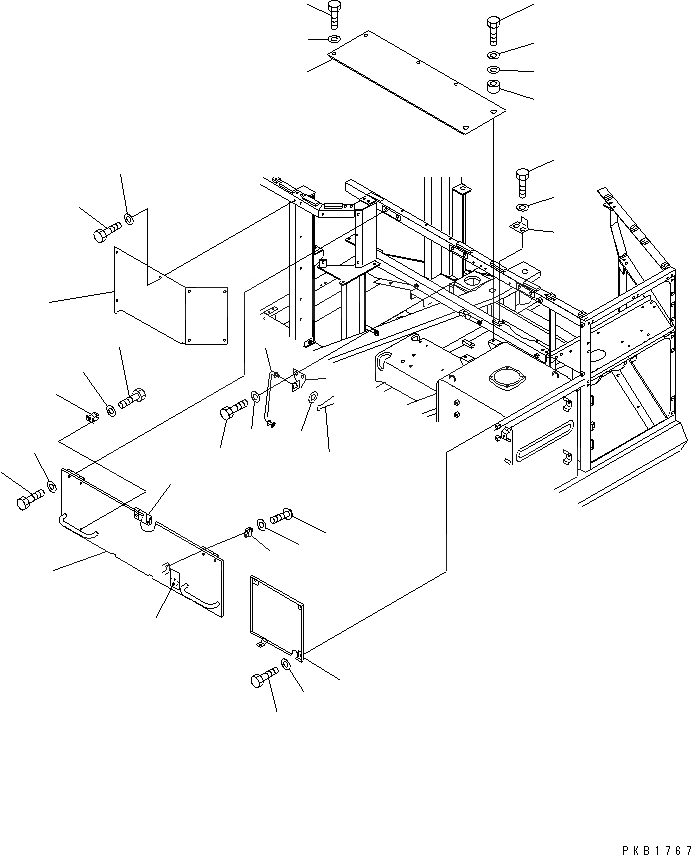 PKB1767