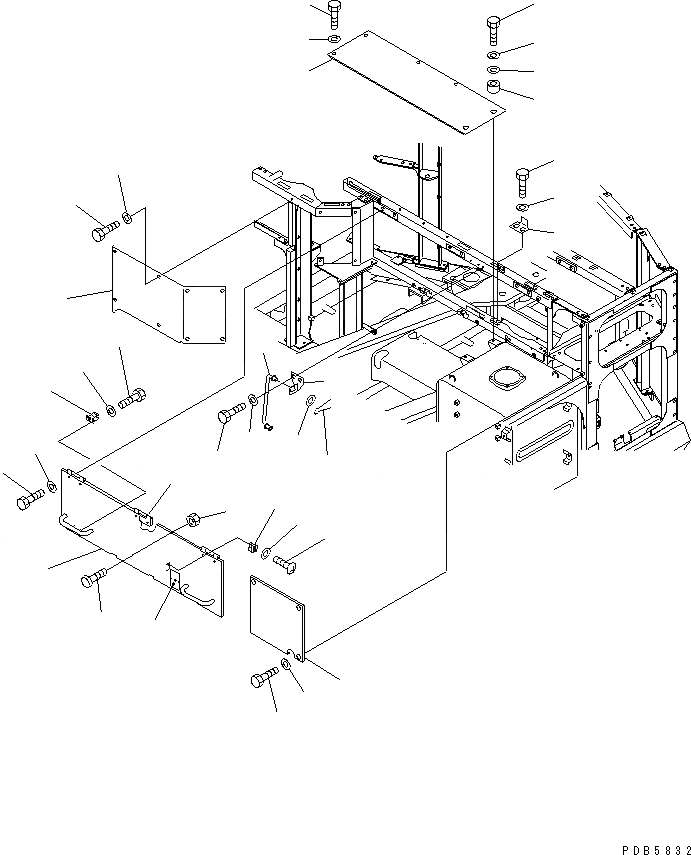 PDB5832