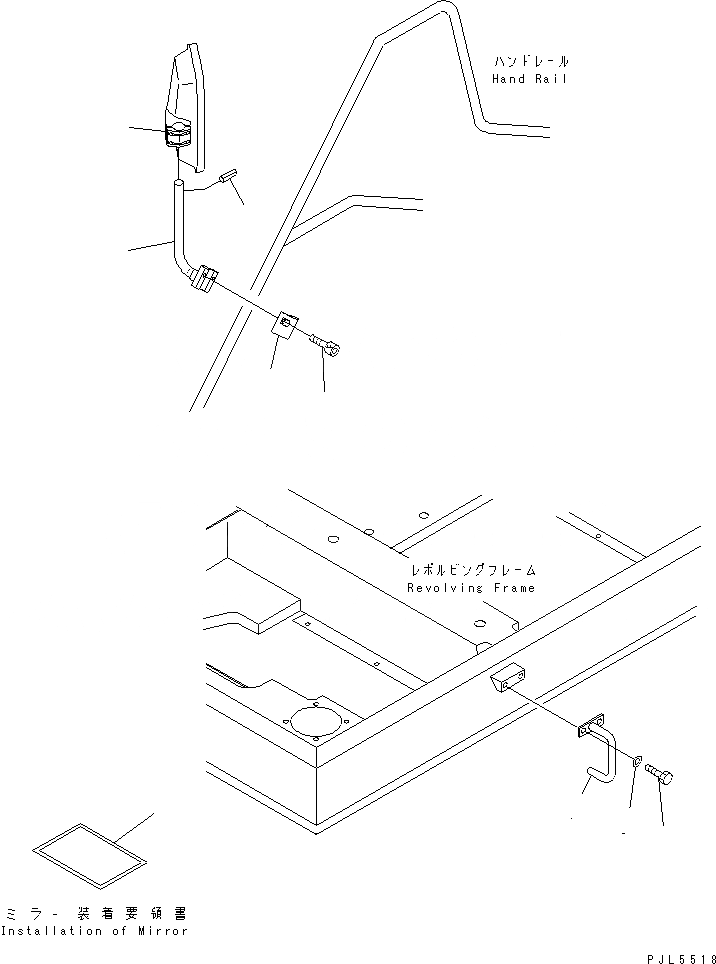 ハンドレール
Hand Rail

レボルビングフレーム
Revolving Frame

ミラー装着要領書
Installation of Mirror

PJL5518