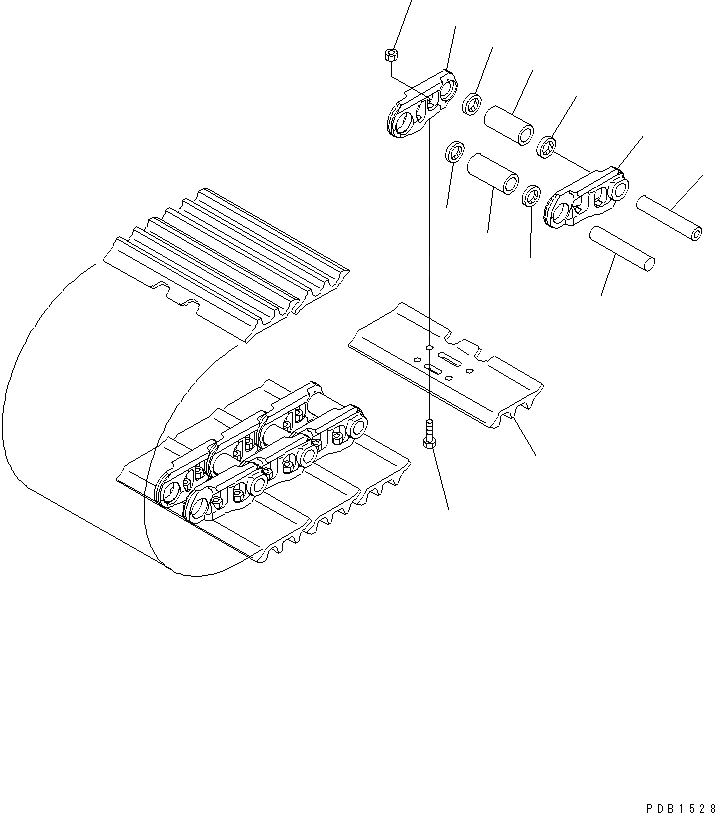 PDB1528