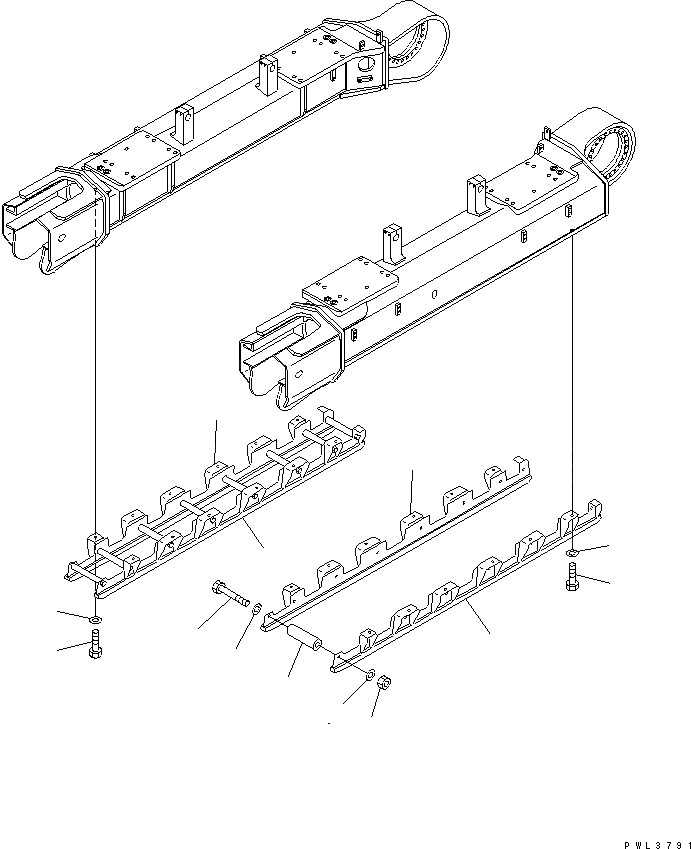 PWL3791