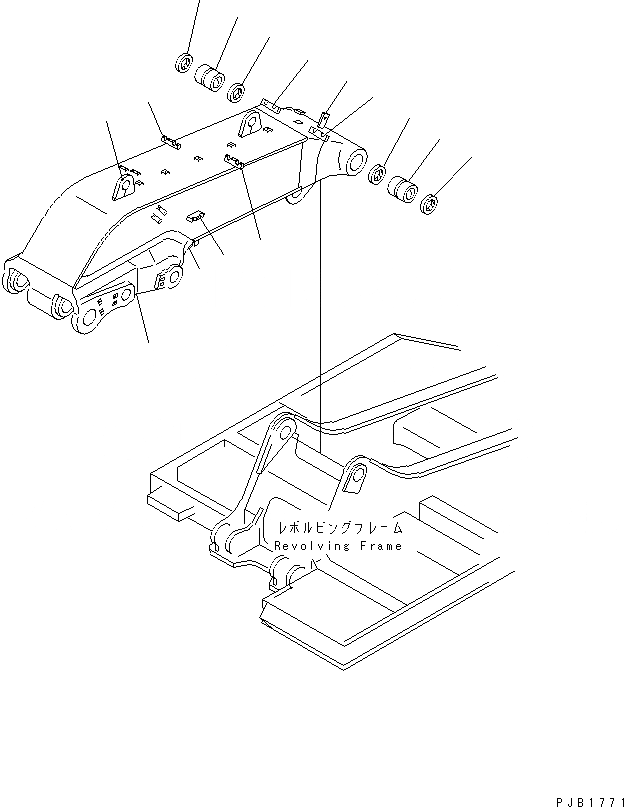 レボルビングフレーム
Revolving Frame

PJB1771