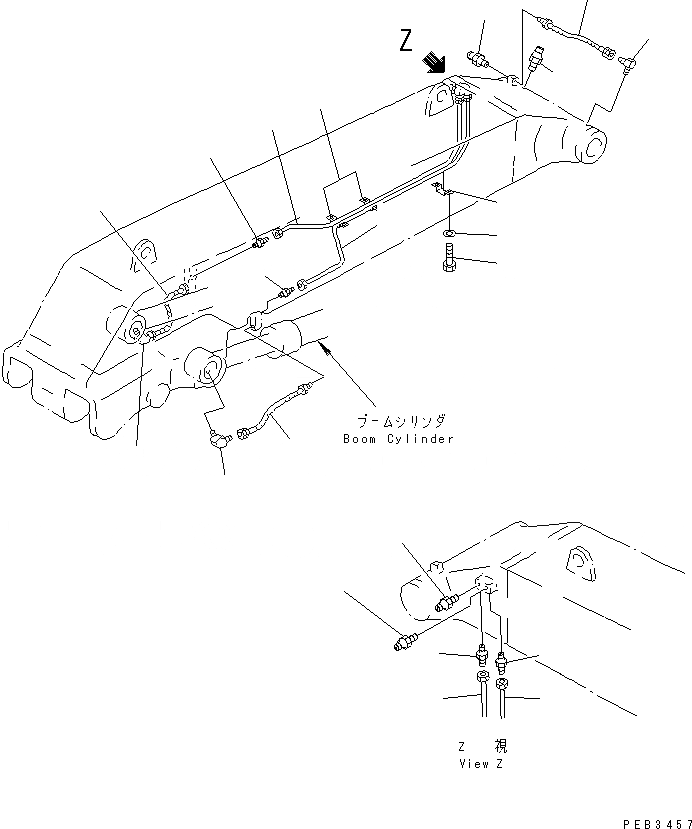 Z

ブームシリンダ
Boom Cylinder

Z 視
View Z

PEB3457