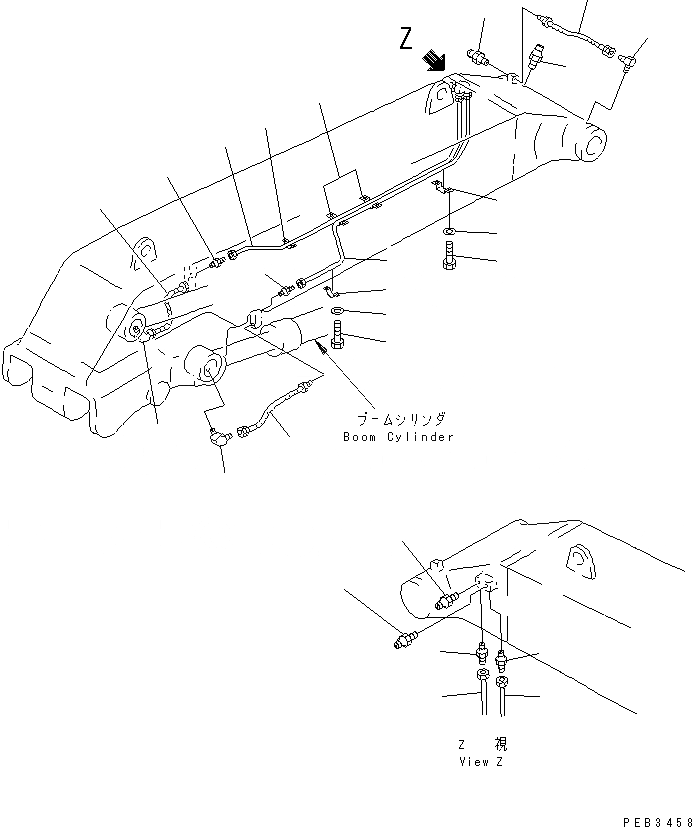 Z

ブームシリンダ
Boom Cylinder

Z 視
View Z

PEB3458