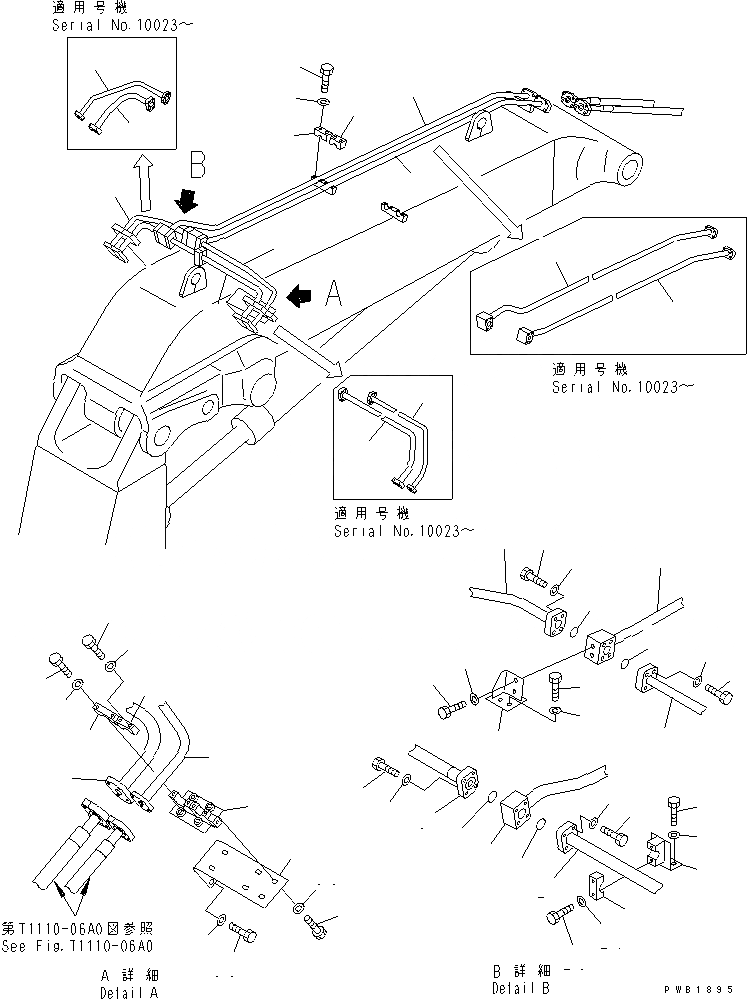 適用号機
Serial No.10023～

B

A

適用号機
Serial No.10023～

適用号機
Serial No.10023～

第T1110-06A0図参照
See Fig.T1110-06A0

A 詳細
Detail A

B 詳細
Detail B

PWB1895