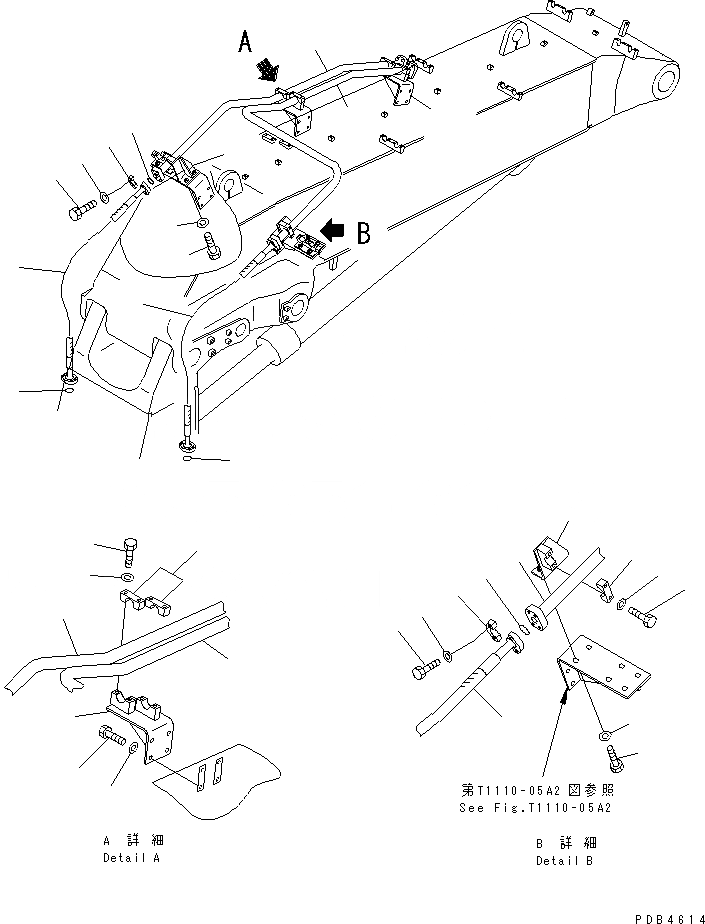 A

B

第T1110-05A2 図参照
See Fig.T1110-05A2

A 詳 細
Detail A

B 詳 細
Detail B

PDB4614