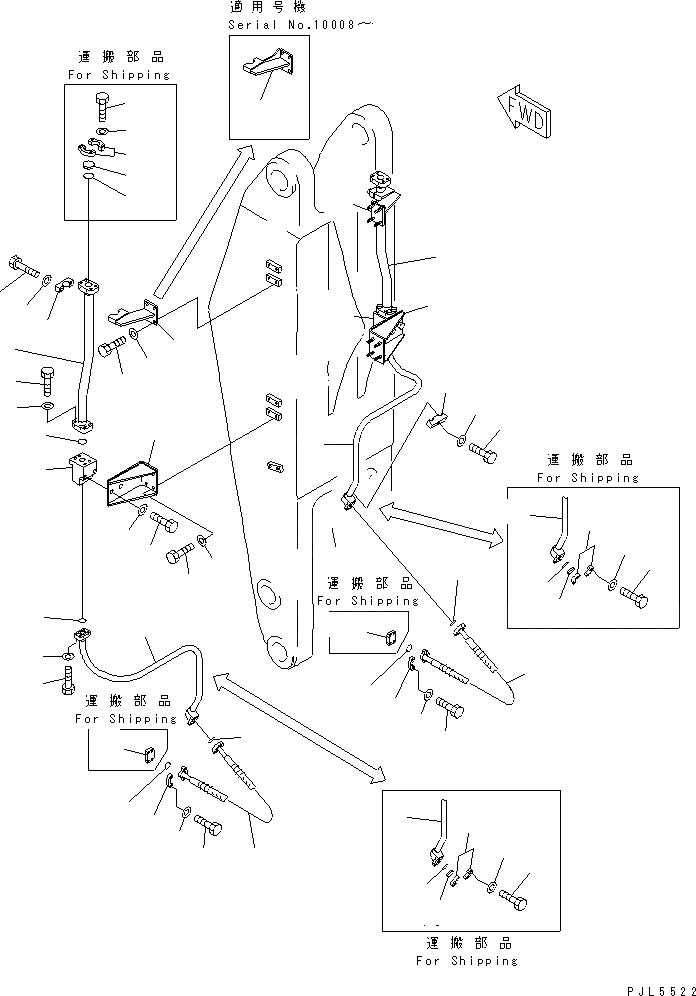 適用号機
Serial No.10008～

運搬部品
For Shipping

FWD

運搬部品
For Shipping

運搬部品
For Shipping

運搬部品
For Shipping

運搬部品
For Shipping

PJL5522