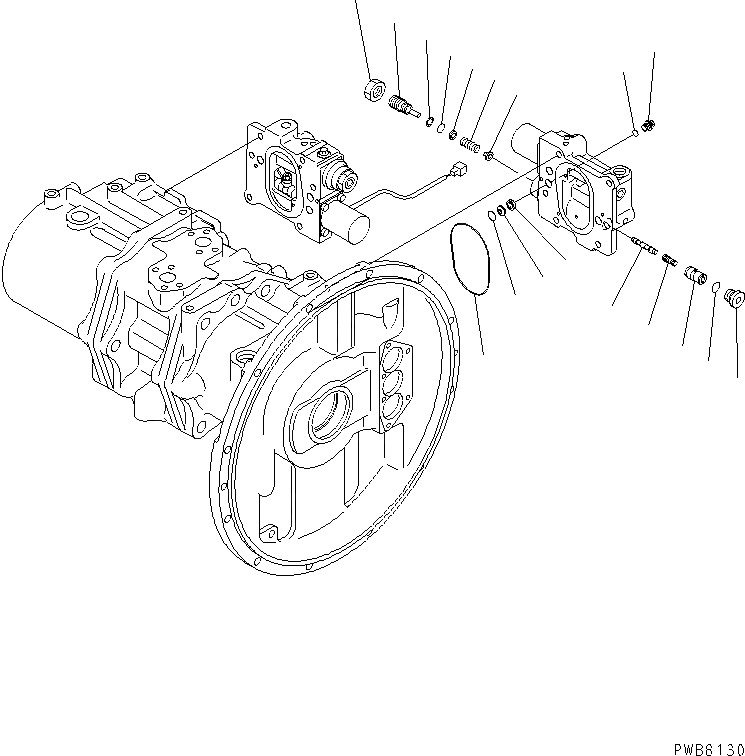 PWB6130