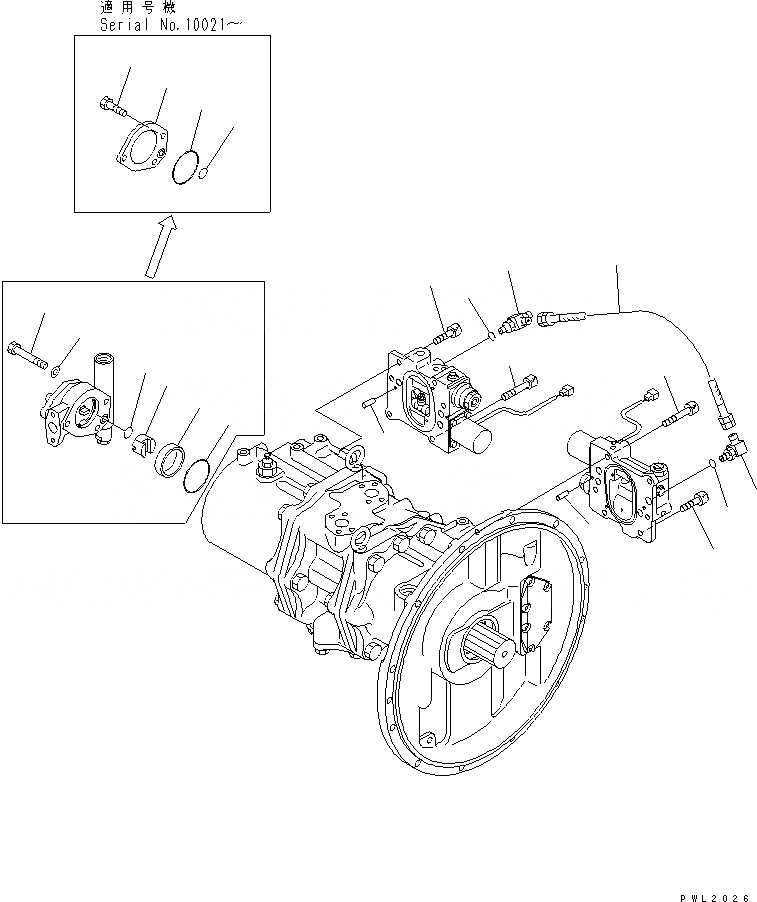 適用号機
Serial No.10021～

PWL2026